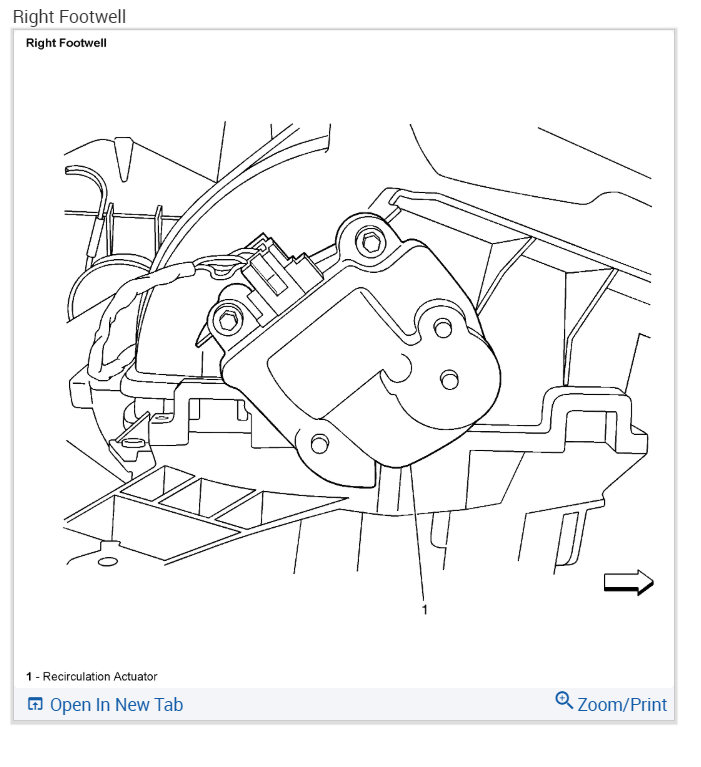 Right Footwell

Right Footwell

1

1 - Recirculation Actuator

Open In New Tab

Zoom/Print