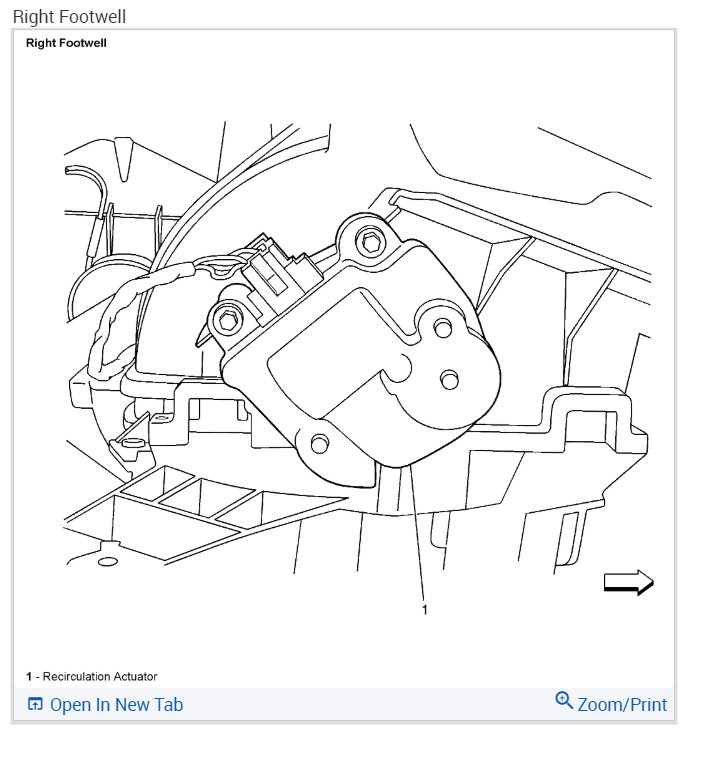 Right Footwell

Right Footwell

1

1 - Recirculation Actuator

Open In New Tab

Zoom/Print