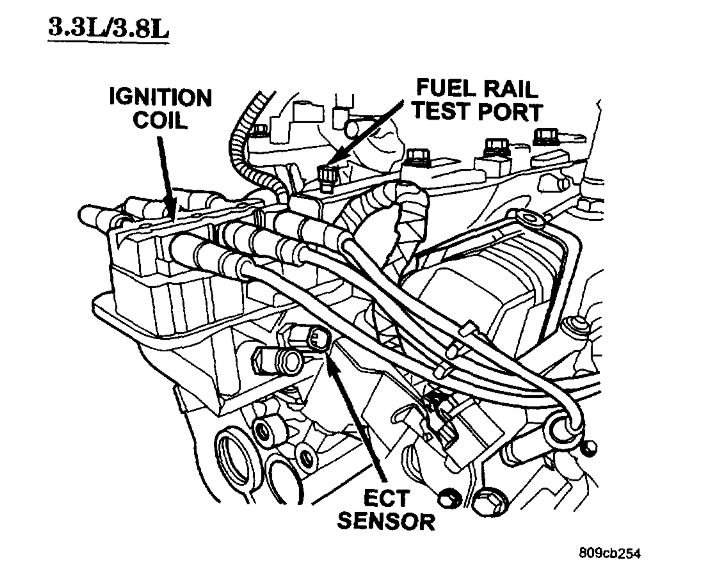 3.3L/3.8L

IGNITION COIL

FUEL RAIL TEST PORT

ECT SENSOR

809cb254