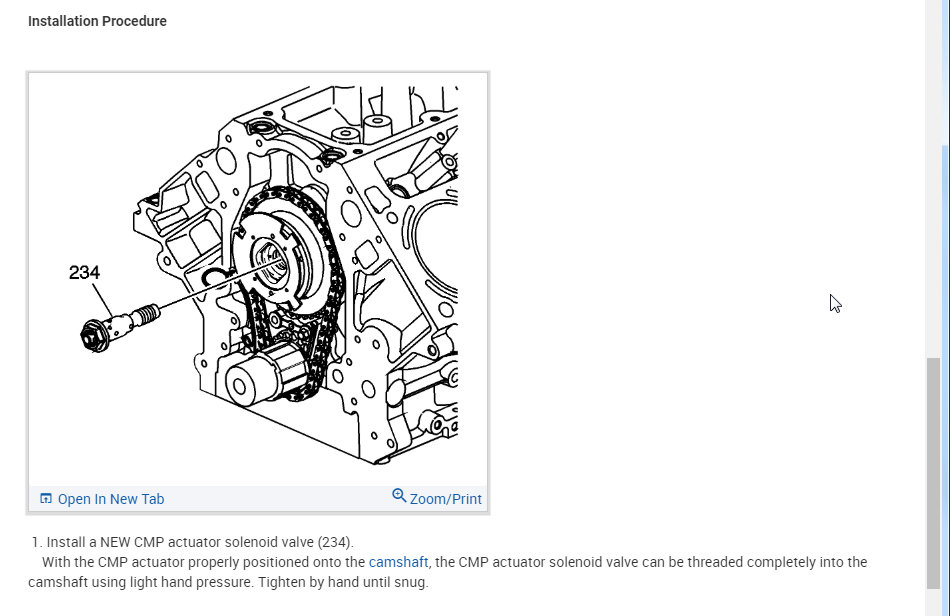 Installation Procedure

234

Open In New Tab

Zoom/Print

1. Install a NEW CMP actuator solenoid valve (234).

With the CMP actuator properly positioned onto the camshaft, the CMP actuator solenoid valve can be threaded completely into the camshaft using light hand pressure. Tighten by hand until snug.