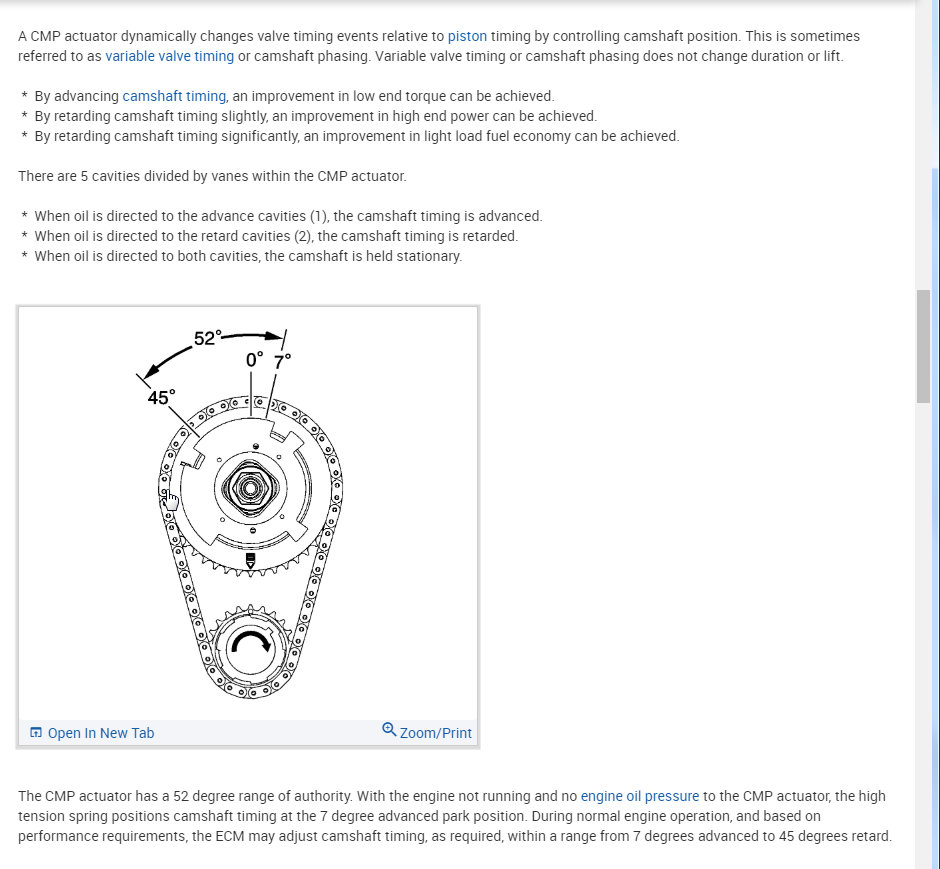 A CMP actuator dynamically changes valve timing events relative to piston timing by controlling camshaft position. This is sometimes referred to as variable valve timing or camshaft phasing. Variable valve timing or camshaft phasing does not change duration or lift.

* By advancing camshaft timing, an improvement in low end torque can be achieved.
* By retarding camshaft timing slightly, an improvement in high end power can be achieved.
* By retarding camshaft timing significantly, an improvement in light load fuel economy can be achieved.

There are 5 cavities divided by vanes within the CMP actuator.

* When oil is directed to the advance cavities (1), the camshaft timing is advanced.
* When oil is directed to the retard cavities (2), the camshaft timing is retarded.
* When oil is directed to both cavities, the camshaft is held stationary.

52°
0° 7°
45°

Open In New Tab
Zoom/Print

The CMP actuator has a 52 degree range of authority. With the engine not running and no engine oil pressure to the CMP actuator, the high tension spring positions camshaft timing at the 7 degree advanced park position. During normal engine operation, and based on performance requirements, the ECM may adjust camshaft timing, as required, within a range from 7 degrees advanced to 45 degrees retard.