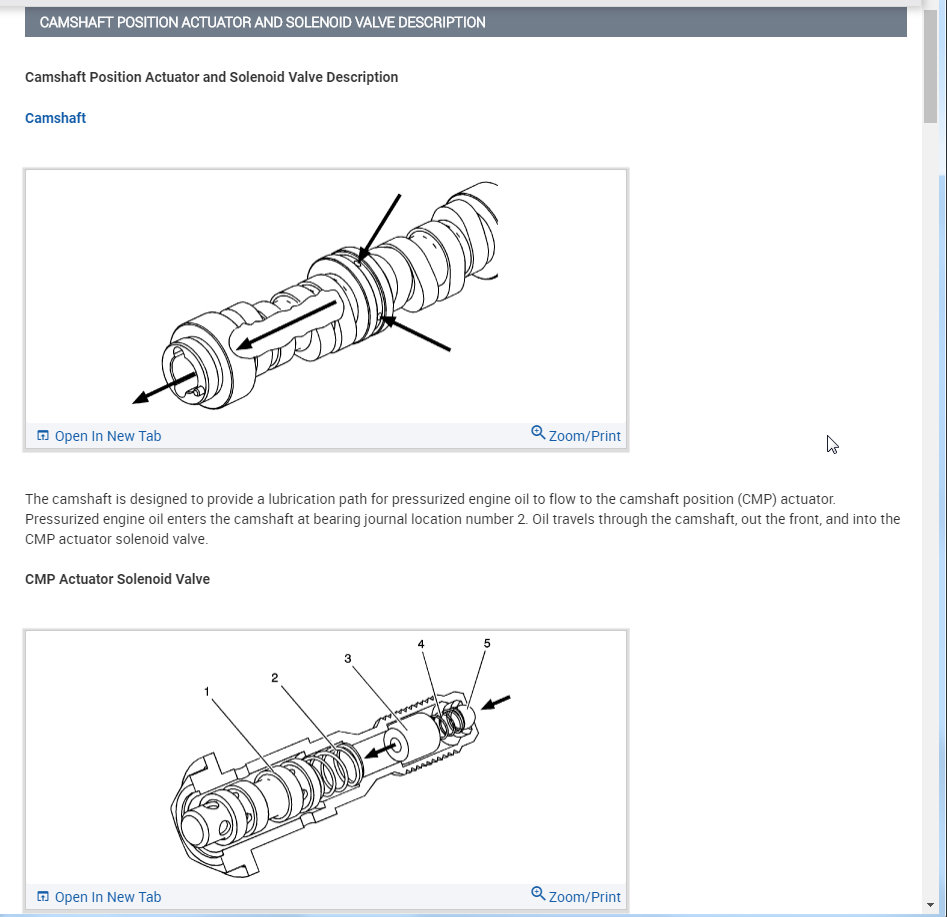 CAMSHAFT POSITION ACTUATOR AND SOLENOID VALVE DESCRIPTION

Camshaft Position Actuator and Solenoid Valve Description

Camshaft

Open In New Tab
Zoom/Print

The camshaft is designed to provide a lubrication path for pressurized engine oil to flow to the camshaft position (CMP) actuator. Pressurized engine oil enters the camshaft at bearing journal location number 2. Oil travels through the camshaft, out the front, and into the CMP actuator solenoid valve.

CMP Actuator Solenoid Valve

1
2
3
4
5

Open In New Tab
Zoom/Print