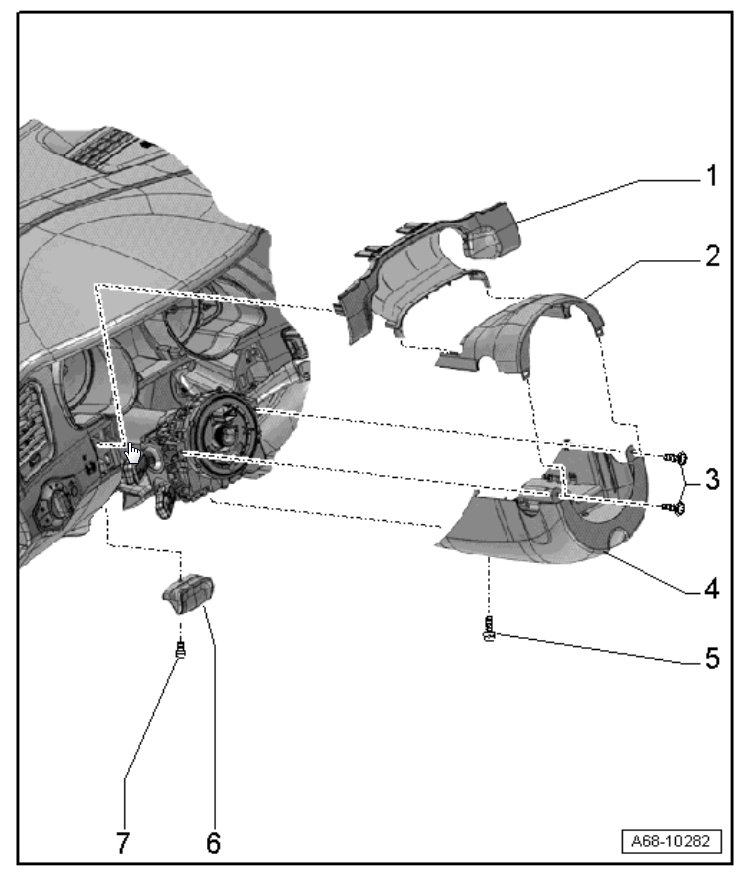 1
2
3
4
5
7
6
A68-10282