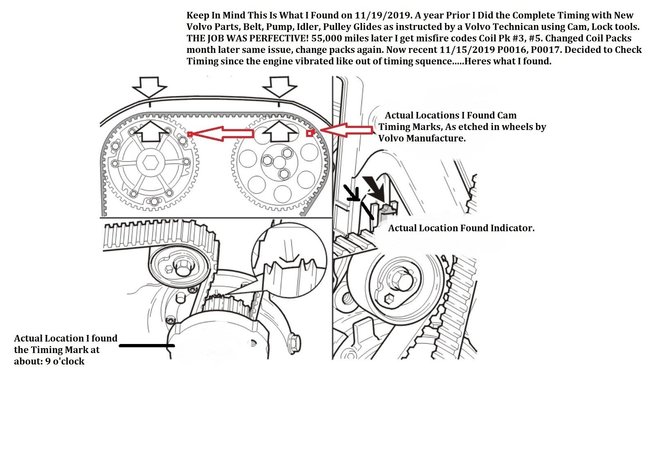 Keep In Mind This Is What I Found on 11/19/2019. A year Prior I Did the Complete Timing with New Volvo Parts, Belt, Pump, Idler, Pulley Glides as instructed by a Volvo Technican using Cam, Lock tools. THE JOB WAS PERFECTIVE! 55,000 miles later I get misfire codes Coil Pk #3, #5. Changed Coil Packs month later same issue, change packs again. Now recent 11/15/2019 P0016, P0017. Decided to Check Timing since the engine vibrated like out of timing squence.....Heres what I found.

Actual Locations I Found Cam Timing Marks, As etched in wheels by Volvo Manufacture.

Actual Location Found Indicator.

Actual Location I found the Timing Mark at about: 9 o'clock