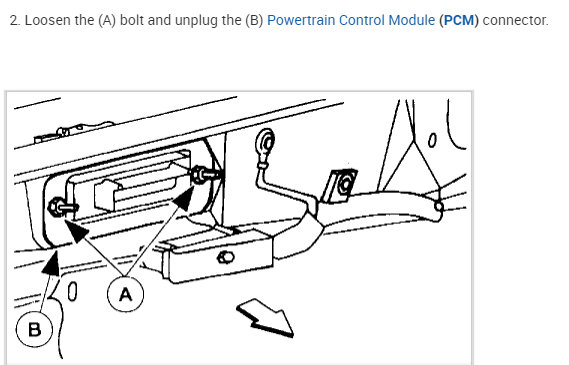 2. Loosen the (A) bolt and unplug the (B) Powertrain Control Module (PCM) connector.

A

B