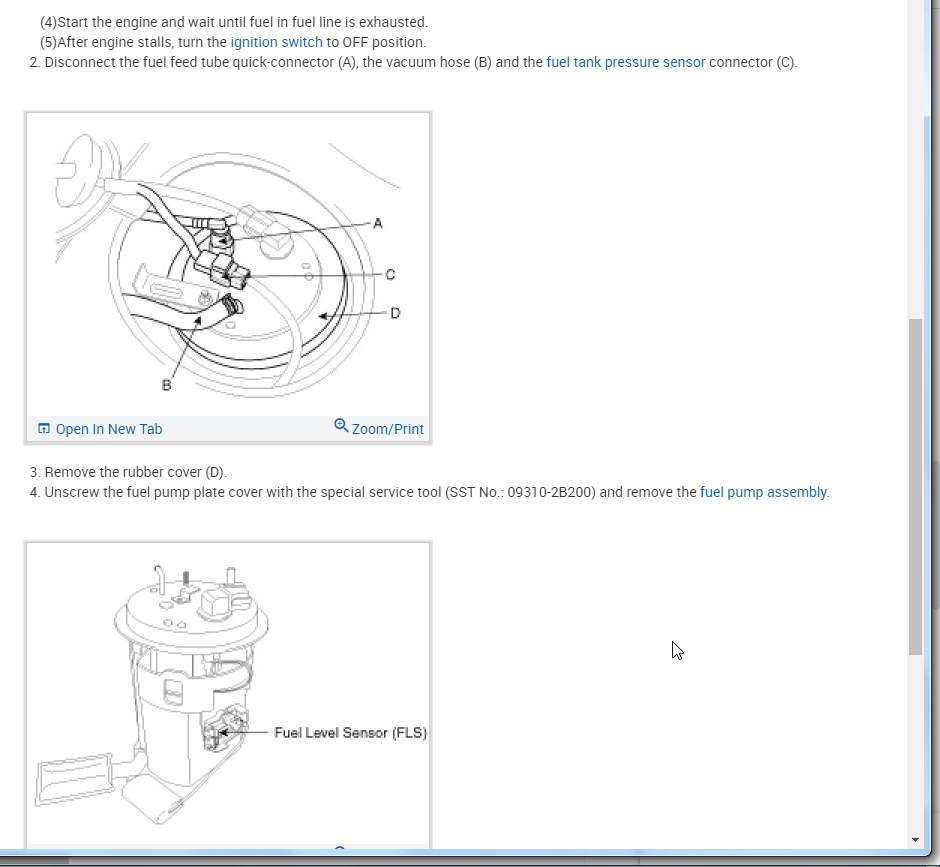 (4)Start the engine and wait until fuel in fuel line is exhausted.
(5)After engine stalls, turn the ignition switch to OFF position.
2. Disconnect the fuel feed tube quick-connector (A), the vacuum hose (B) and the fuel tank pressure sensor connector (C).

A
C
D
B

Open In New Tab
Zoom/Print

3. Remove the rubber cover (D).
4. Unscrew the fuel pump plate cover with the special service tool (SST No.: 09310-2B200) and remove the fuel pump assembly.

Fuel Level Sensor (FLS)