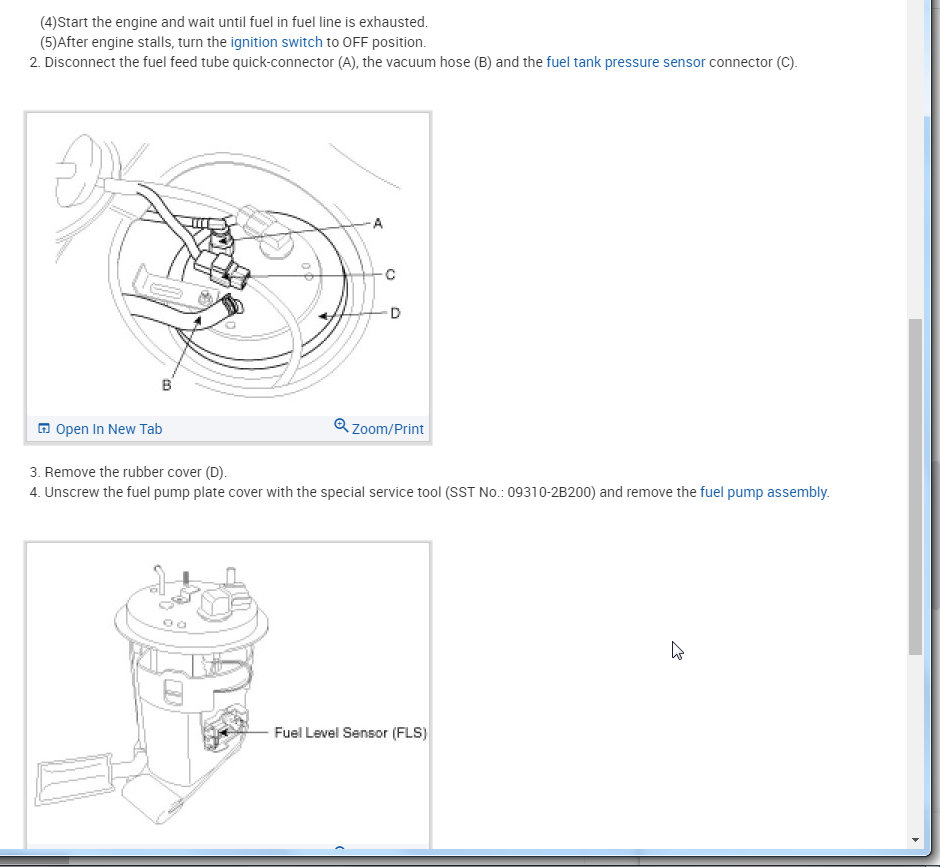 (4)Start the engine and wait until fuel in fuel line is exhausted.
(5)After engine stalls, turn the ignition switch to OFF position.
2. Disconnect the fuel feed tube quick-connector (A), the vacuum hose (B) and the fuel tank pressure sensor connector (C).

A
C
D
B

Open In New Tab
Zoom/Print

3. Remove the rubber cover (D).
4. Unscrew the fuel pump plate cover with the special service tool (SST No.: 09310-2B200) and remove the fuel pump assembly.

Fuel Level Sensor (FLS)