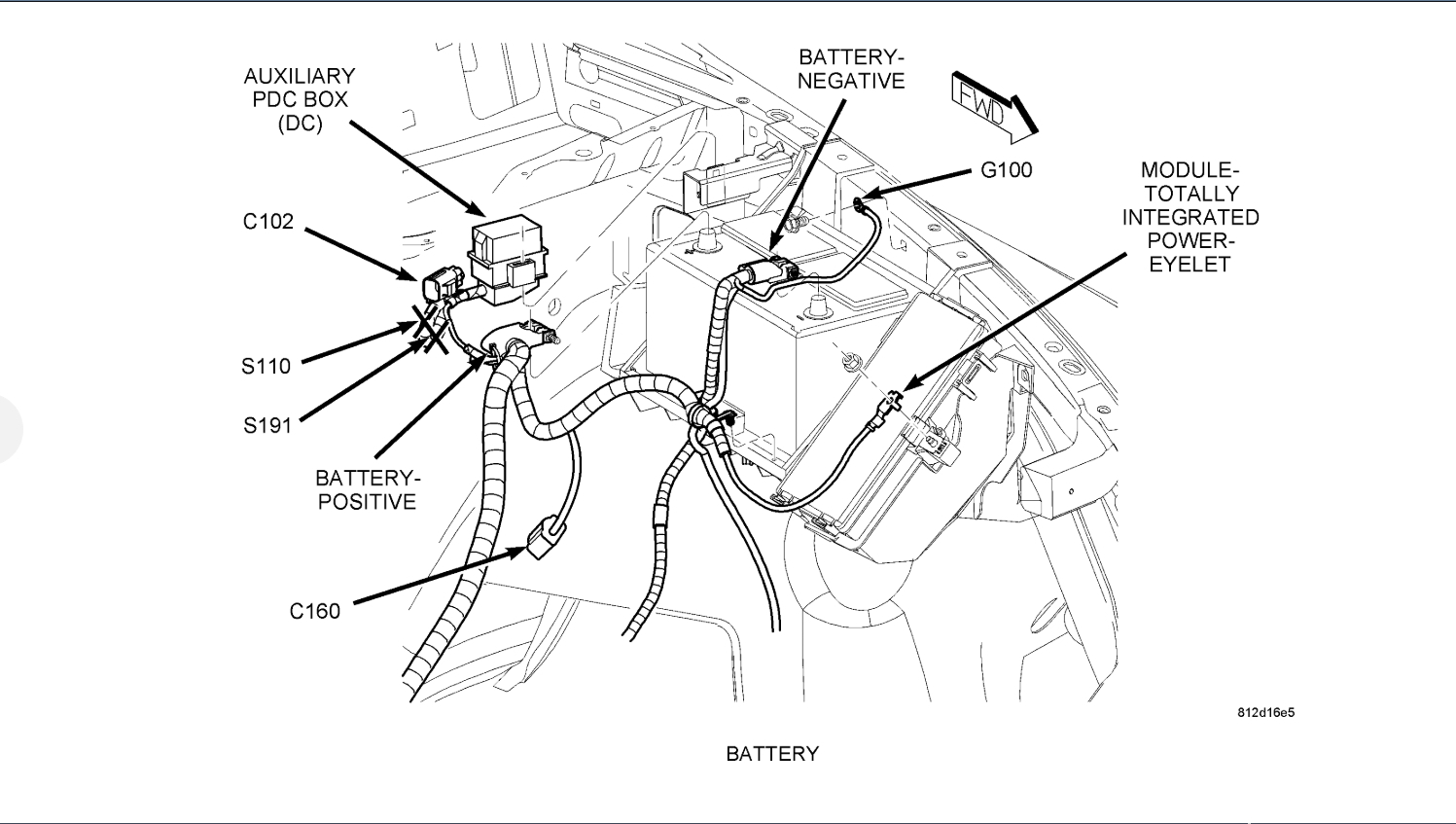 AUXILIARY PDC BOX (DC)

BATTERY-NEGATIVE

FWD

G100

MODULE-TOTALLY INTEGRATED POWER-EYELET

C102

S110

S191

BATTERY-POSITIVE

C160

812d16e5

BATTERY