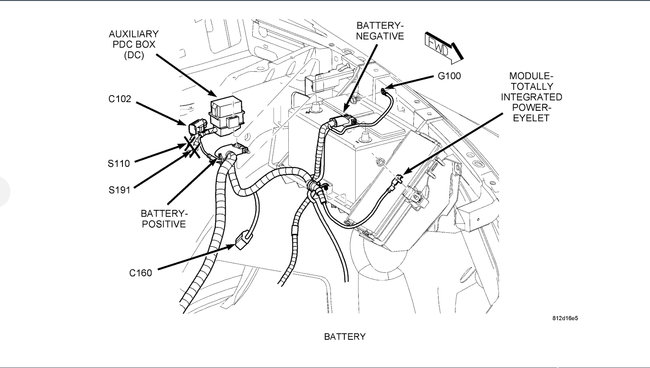 AUXILIARY PDC BOX (DC)

BATTERY-NEGATIVE

FWD

G100

MODULE-TOTALLY INTEGRATED POWER-EYELET

C102

S110

S191

BATTERY-POSITIVE

C160

812d16e5

BATTERY