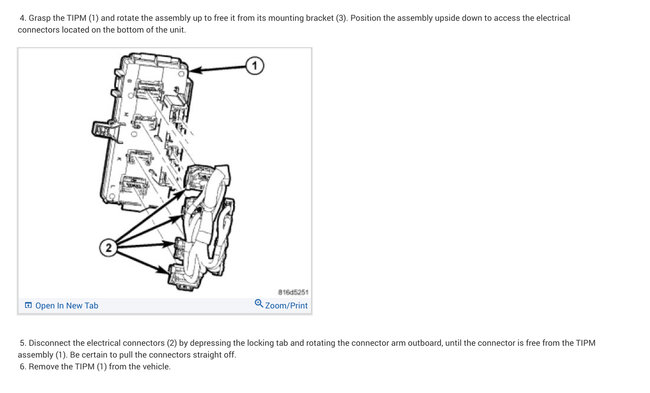 4. Grasp the TIPM (1) and rotate the assembly up to free it from its mounting bracket (3). Position the assembly upside down to access the electrical connectors located on the bottom of the unit.

1

2

816d5251

Open In New Tab

Zoom/Print

5. Disconnect the electrical connectors (2) by depressing the locking tab and rotating the connector arm outboard, until the connector is free from the TIPM assembly (1). Be certain to pull the connectors straight off.
6. Remove the TIPM (1) from the vehicle.