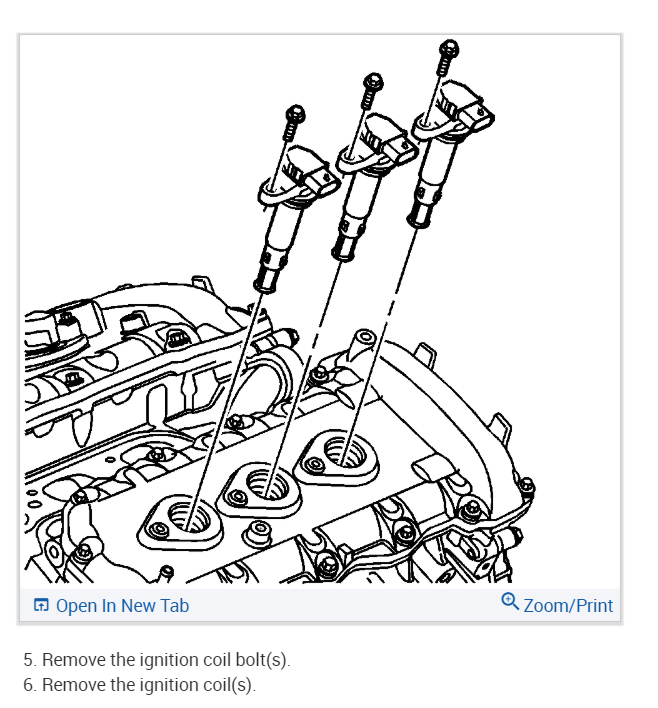 Open In New Tab

Zoom/Print

5. Remove the ignition coil bolt(s).
6. Remove the ignition coil(s).