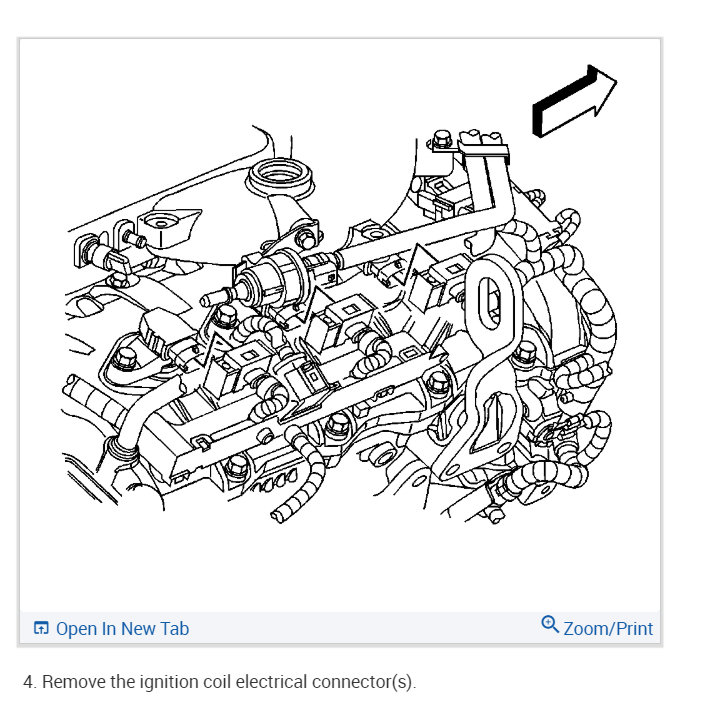 Open In New Tab

Zoom/Print

4. Remove the ignition coil electrical connector(s).