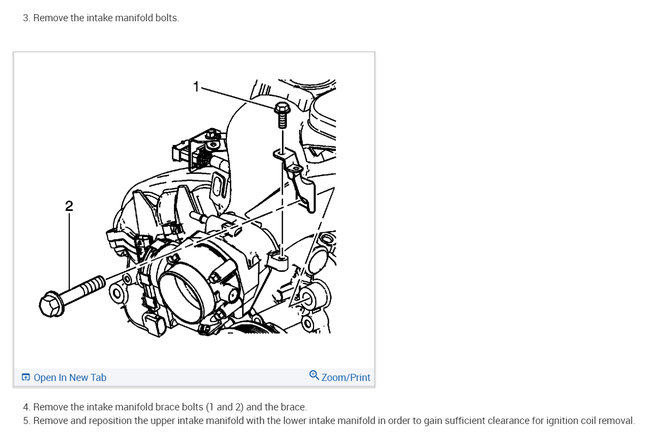 3. Remove the intake manifold bolts.

1

2

Open In New Tab

Zoom/Print

4. Remove the intake manifold brace bolts (1 and 2) and the brace.

5. Remove and reposition the upper intake manifold with the lower intake manifold in order to gain sufficient clearance for ignition coil removal.