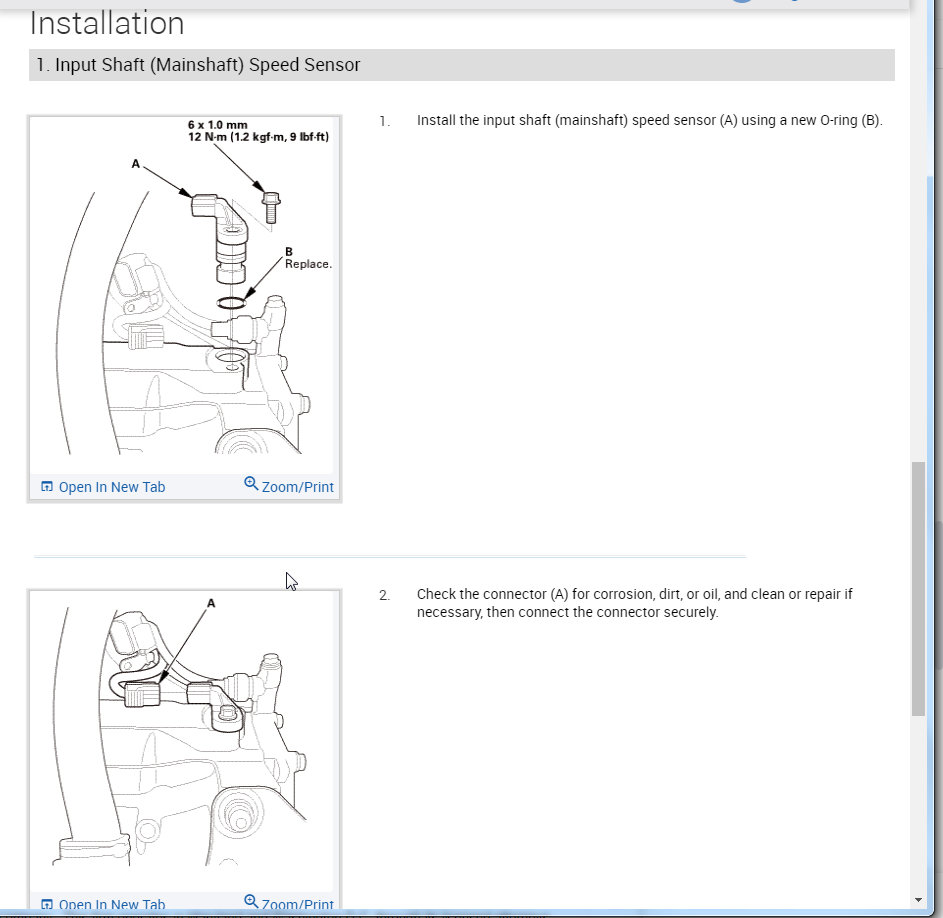 Installation

1. Input Shaft (Mainshaft) Speed Sensor

6 x 1.0 mm
12 N·m (1.2 kgf·m, 9 lbf·ft)

A

B
Replace.

Open In New Tab

Zoom/Print

1. Install the input shaft (mainshaft) speed sensor (A) using a new O-ring (B).

A

Open In New Tab

Zoom/Print

2. Check the connector (A) for corrosion, dirt, or oil, and clean or repair if necessary, then connect the connector securely.