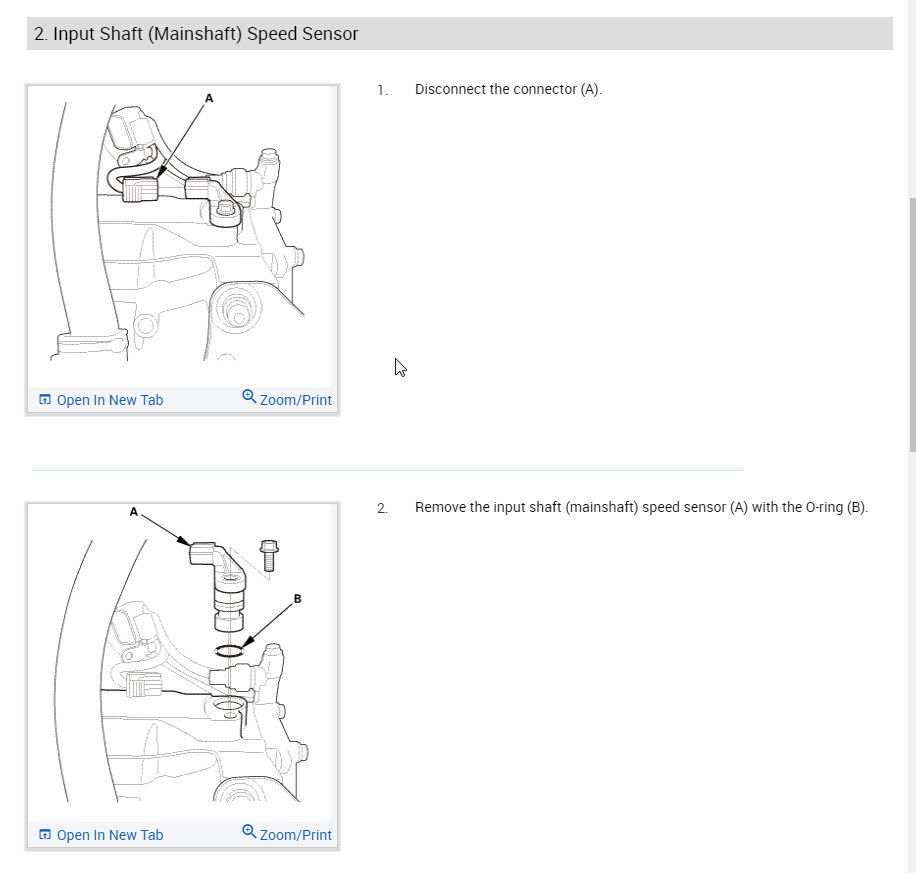 2. Input Shaft (Mainshaft) Speed Sensor

A

Open In New Tab

Zoom/Print

1. Disconnect the connector (A).

A

B

Open In New Tab

Zoom/Print

2. Remove the input shaft (mainshaft) speed sensor (A) with the O-ring (B).