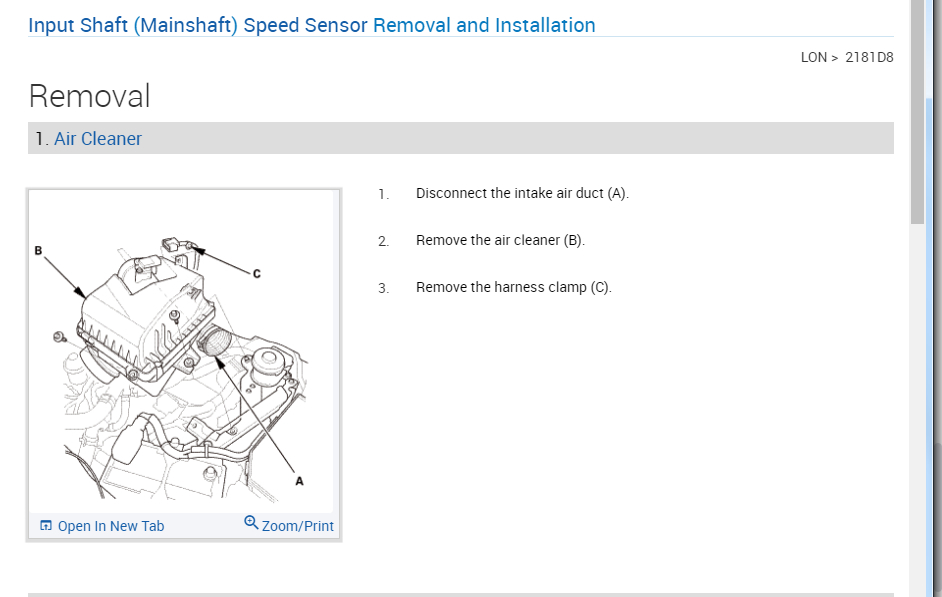 Input Shaft (Mainshaft) Speed Sensor Removal and Installation

LON > 2181D8

Removal

1. Air Cleaner

B

C

A

Open In New Tab

Zoom/Print

1. Disconnect the intake air duct (A).

2. Remove the air cleaner (B).

3. Remove the harness clamp (C).