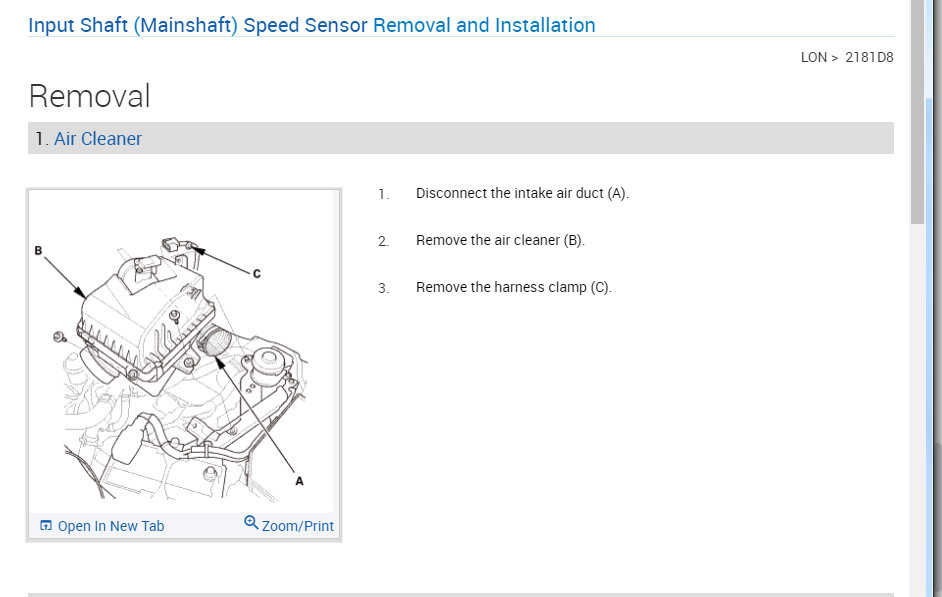 Input Shaft (Mainshaft) Speed Sensor Removal and Installation

LON > 2181D8

Removal

1. Air Cleaner

B

C

A

Open In New Tab

Zoom/Print

1. Disconnect the intake air duct (A).

2. Remove the air cleaner (B).

3. Remove the harness clamp (C).