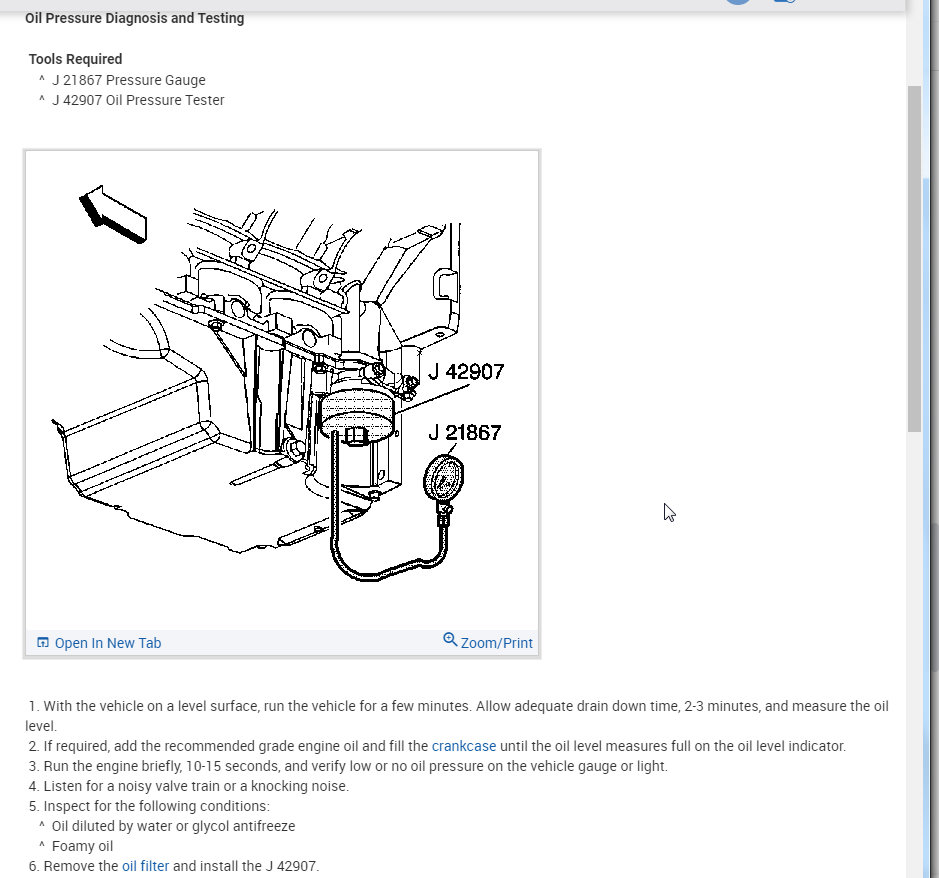 Oil Pressure Diagnosis and Testing

Tools Required
^ J 21867 Pressure Gauge
^ J 42907 Oil Pressure Tester

J 42907
J 21867

Open In New Tab
Zoom/Print

1. With the vehicle on a level surface, run the vehicle for a few minutes. Allow adequate drain down time, 2-3 minutes, and measure the oil level.
2. If required, add the recommended grade engine oil and fill the crankcase until the oil level measures full on the oil level indicator.
3. Run the engine briefly, 10-15 seconds, and verify low or no oil pressure on the vehicle gauge or light.
4. Listen for a noisy valve train or a knocking noise.
5. Inspect for the following conditions:
^ Oil diluted by water or glycol antifreeze
^ Foamy oil
6. Remove the oil filter and install the J 42907.