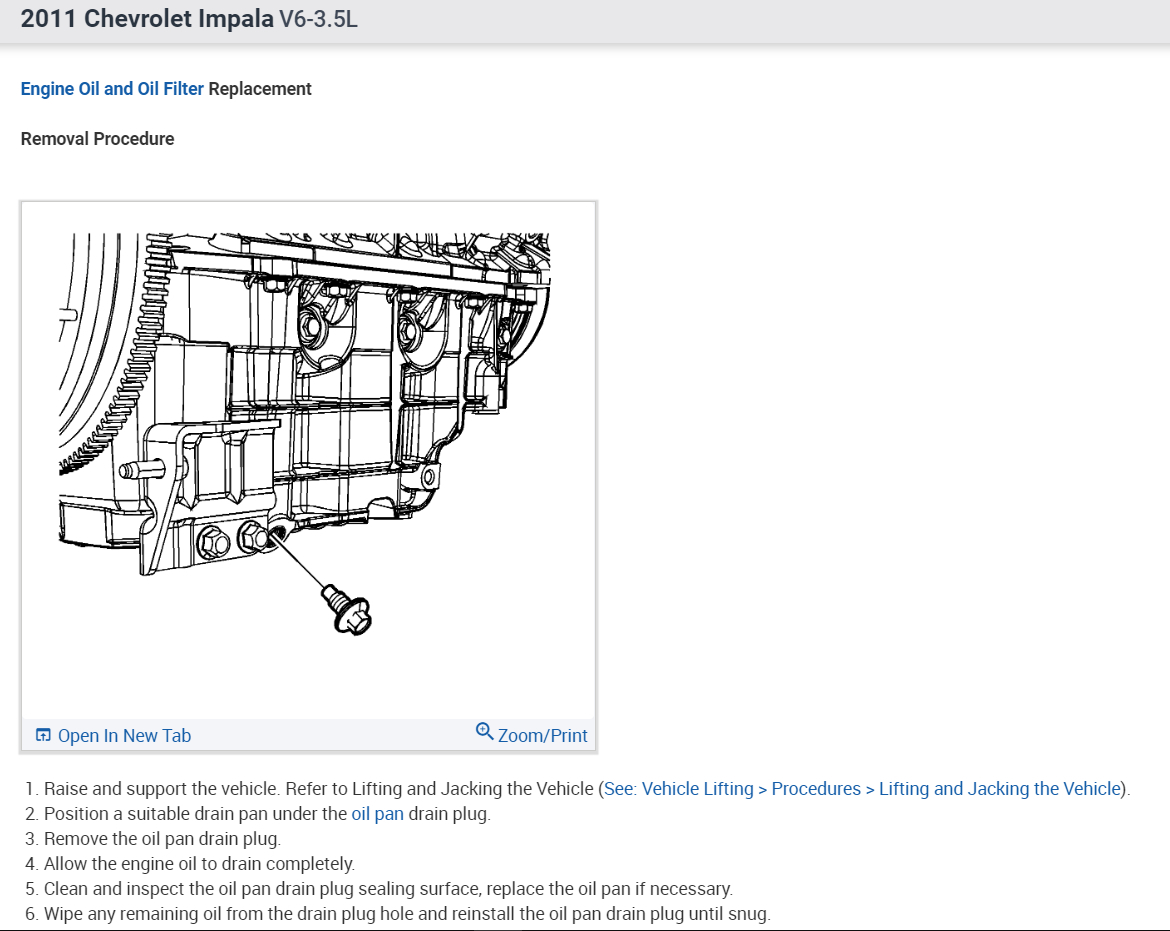 2011 Chevrolet Impala V6-3.5L

Engine Oil and Oil Filter Replacement

Removal Procedure

Open In New Tab
Zoom/Print

1. Raise and support the vehicle. Refer to Lifting and Jacking the Vehicle (See: Vehicle Lifting > Procedures > Lifting and Jacking the Vehicle).
2. Position a suitable drain pan under the oil pan drain plug.
3. Remove the oil pan drain plug.
4. Allow the engine oil to drain completely.
5. Clean and inspect the oil pan drain plug sealing surface, replace the oil pan if necessary.
6. Wipe any remaining oil from the drain plug hole and reinstall the oil pan drain plug until snug.