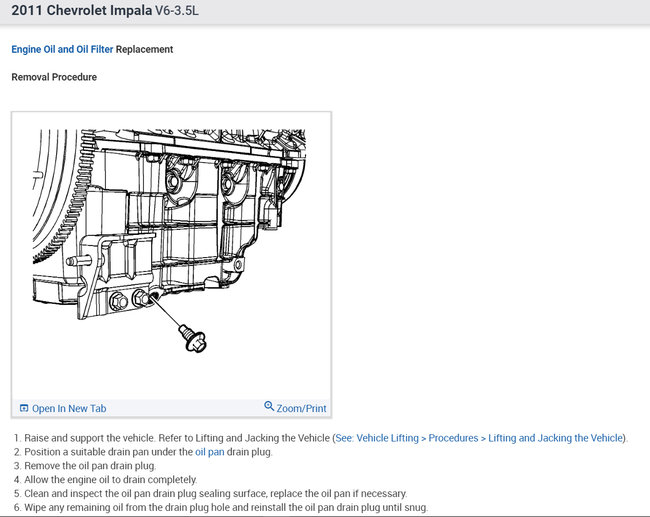 2011 Chevrolet Impala V6-3.5L

Engine Oil and Oil Filter Replacement

Removal Procedure

Open In New Tab
Zoom/Print

1. Raise and support the vehicle. Refer to Lifting and Jacking the Vehicle (See: Vehicle Lifting > Procedures > Lifting and Jacking the Vehicle).
2. Position a suitable drain pan under the oil pan drain plug.
3. Remove the oil pan drain plug.
4. Allow the engine oil to drain completely.
5. Clean and inspect the oil pan drain plug sealing surface, replace the oil pan if necessary.
6. Wipe any remaining oil from the drain plug hole and reinstall the oil pan drain plug until snug.