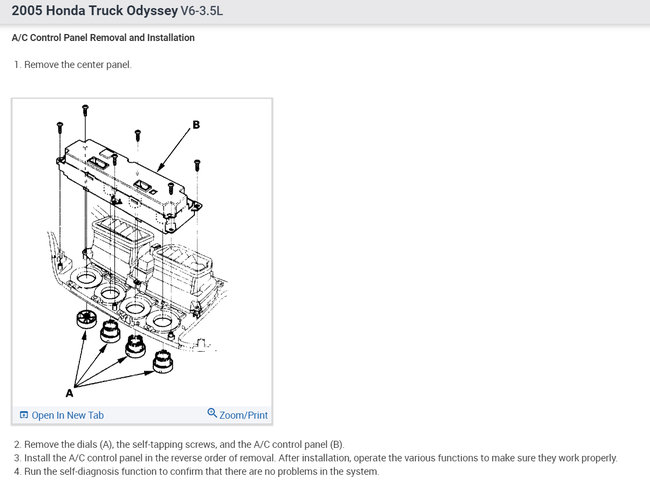 2005 Honda Truck Odyssey V6-3.5L

A/C Control Panel Removal and Installation

1. Remove the center panel.

B

A

Open In New Tab

Zoom/Print

2. Remove the dials (A), the self-tapping screws, and the A/C control panel (B).
3. Install the A/C control panel in the reverse order of removal. After installation, operate the various functions to make sure they work properly.
4. Run the self-diagnosis function to confirm that there are no problems in the system.