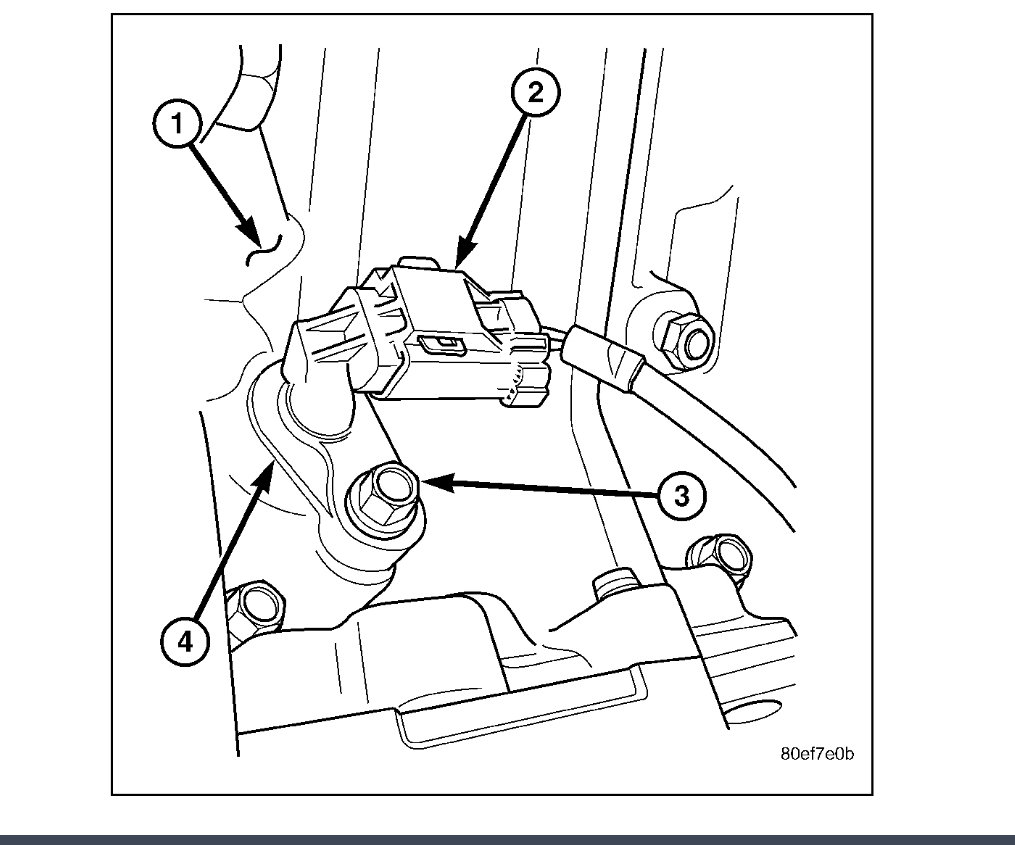 1
2
3
4
80ef7e0b