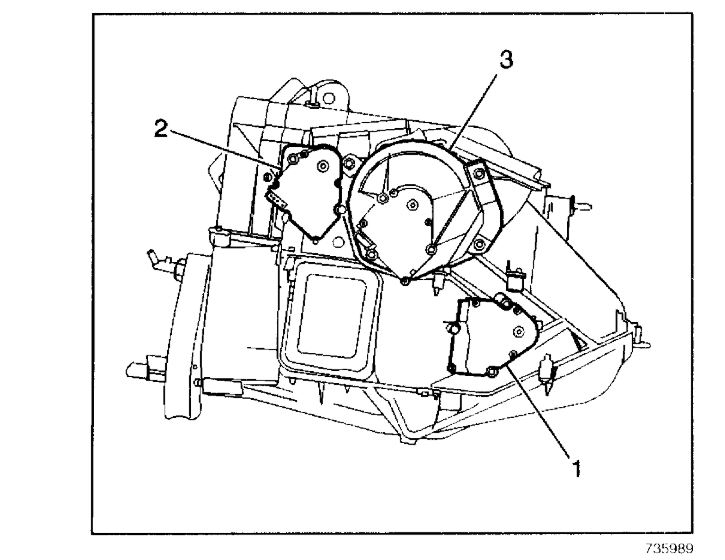 3
2
1
735989