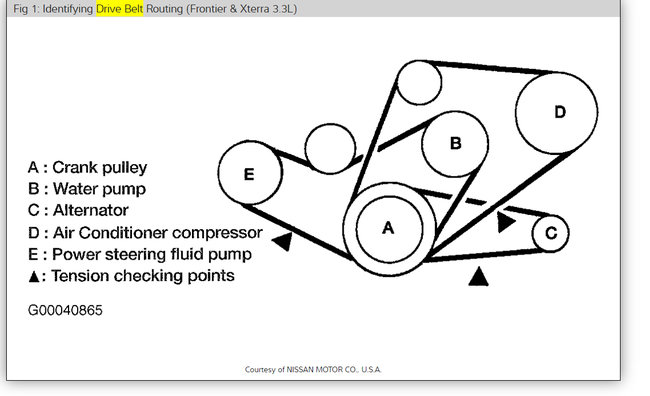 Fig 1: Identifying Drive Belt Routing (Frontier & Xterra 3.3L)

D

B

E

A

C

A : Crank pulley
B : Water pump
C : Alternator
D : Air Conditioner compressor
E : Power steering fluid pump
▲: Tension checking points

G00040865

Courtesy of NISSAN MOTOR CO., U.S.A.