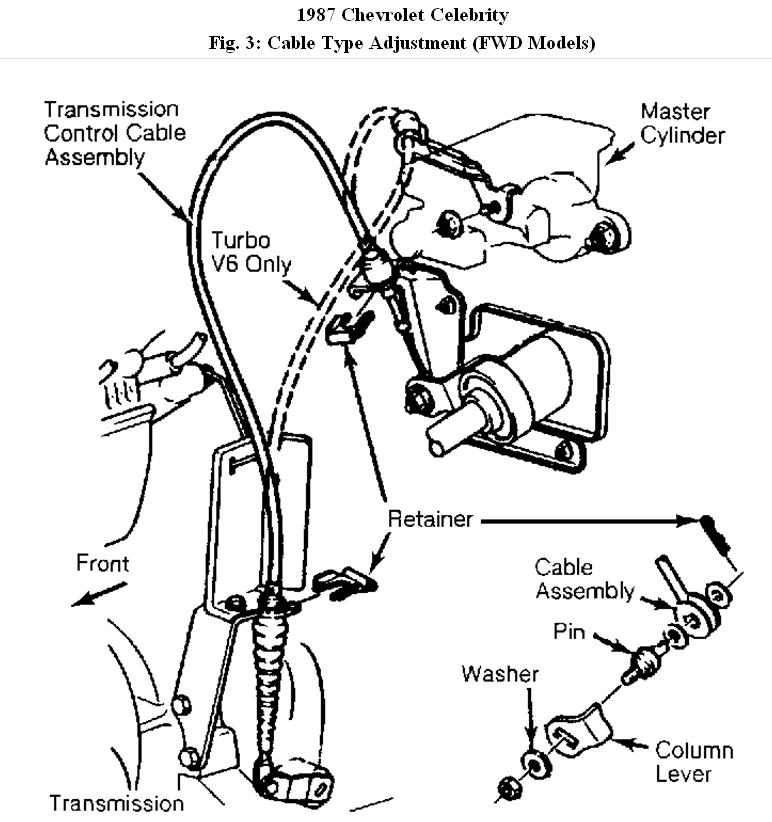 1987 Chevrolet Celebrity
Fig. 3: Cable Type Adjustment (FWD Models)

Transmission Control Cable Assembly

Master Cylinder

Turbo V6 Only

Retainer

Front

Cable Assembly

Pin

Washer

Column Lever

Transmission