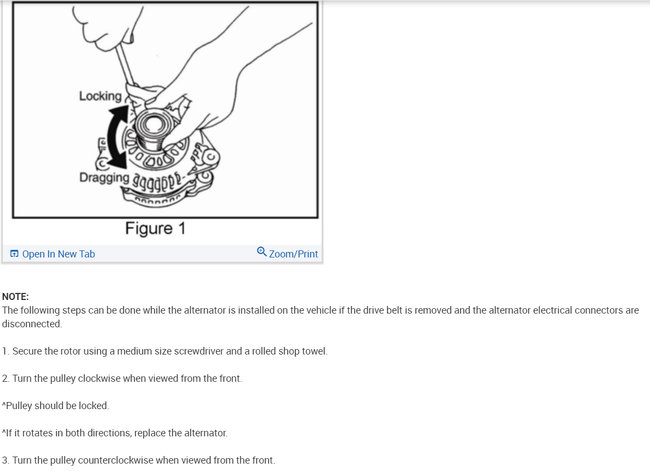 Locking

Dragging

Figure 1

Open In New Tab

Zoom/Print

NOTE:
The following steps can be done while the alternator is installed on the vehicle if the drive belt is removed and the alternator electrical connectors are disconnected.

1. Secure the rotor using a medium size screwdriver and a rolled shop towel.

2. Turn the pulley clockwise when viewed from the front.

^Pulley should be locked.

^If it rotates in both directions, replace the alternator.

3. Turn the pulley counterclockwise when viewed from the front.