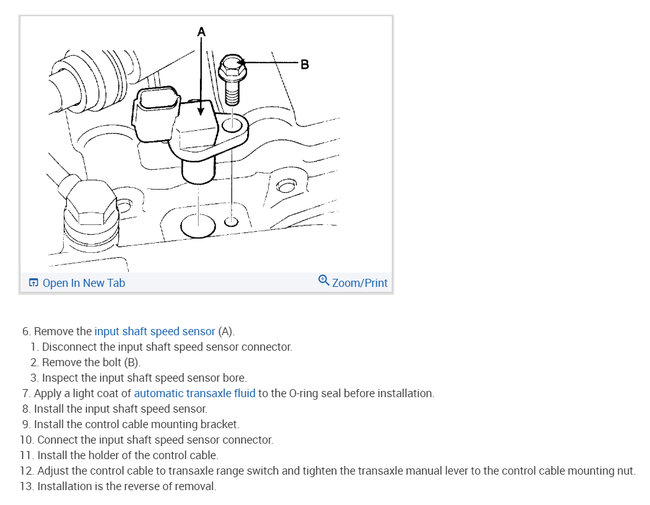 A

B

Open In New Tab

Zoom/Print

6. Remove the input shaft speed sensor (A).
1. Disconnect the input shaft speed sensor connector.
2. Remove the bolt (B).
3. Inspect the input shaft speed sensor bore.
7. Apply a light coat of automatic transaxle fluid to the O-ring seal before installation.
8. Install the input shaft speed sensor.
9. Install the control cable mounting bracket.
10. Connect the input shaft speed sensor connector.
11. Install the holder of the control cable.
12. Adjust the control cable to transaxle range switch and tighten the transaxle manual lever to the control cable mounting nut.
13. Installation is the reverse of removal.