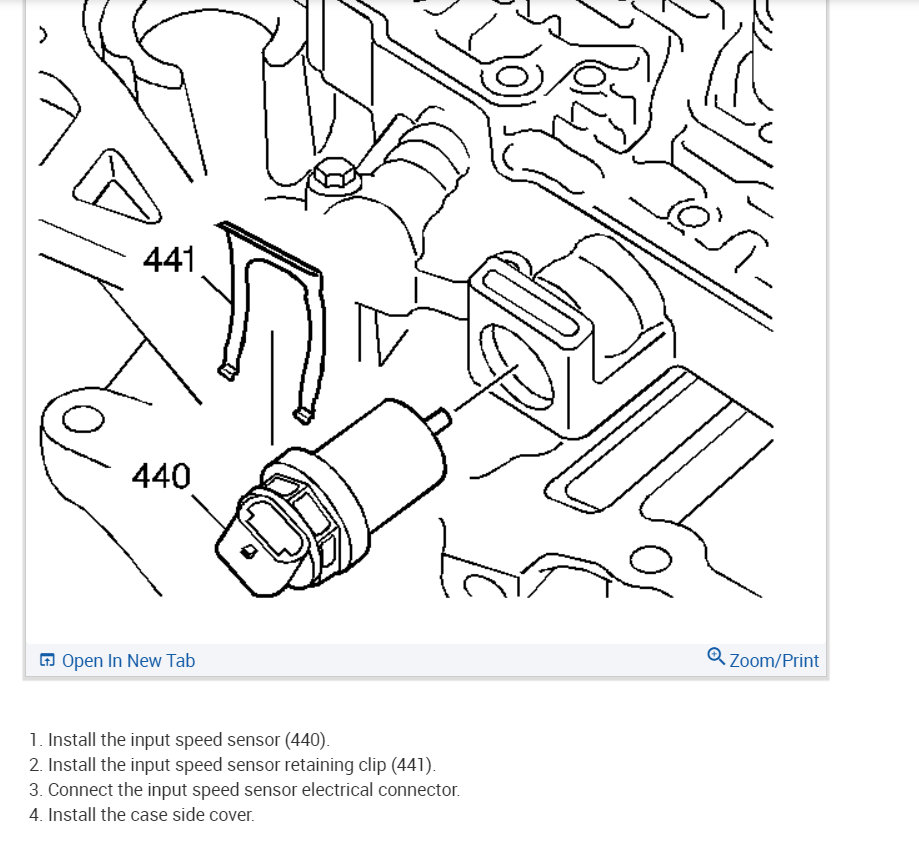 441

440

Open In New Tab

Zoom/Print

1. Install the input speed sensor (440).
2. Install the input speed sensor retaining clip (441).
3. Connect the input speed sensor electrical connector.
4. Install the case side cover.