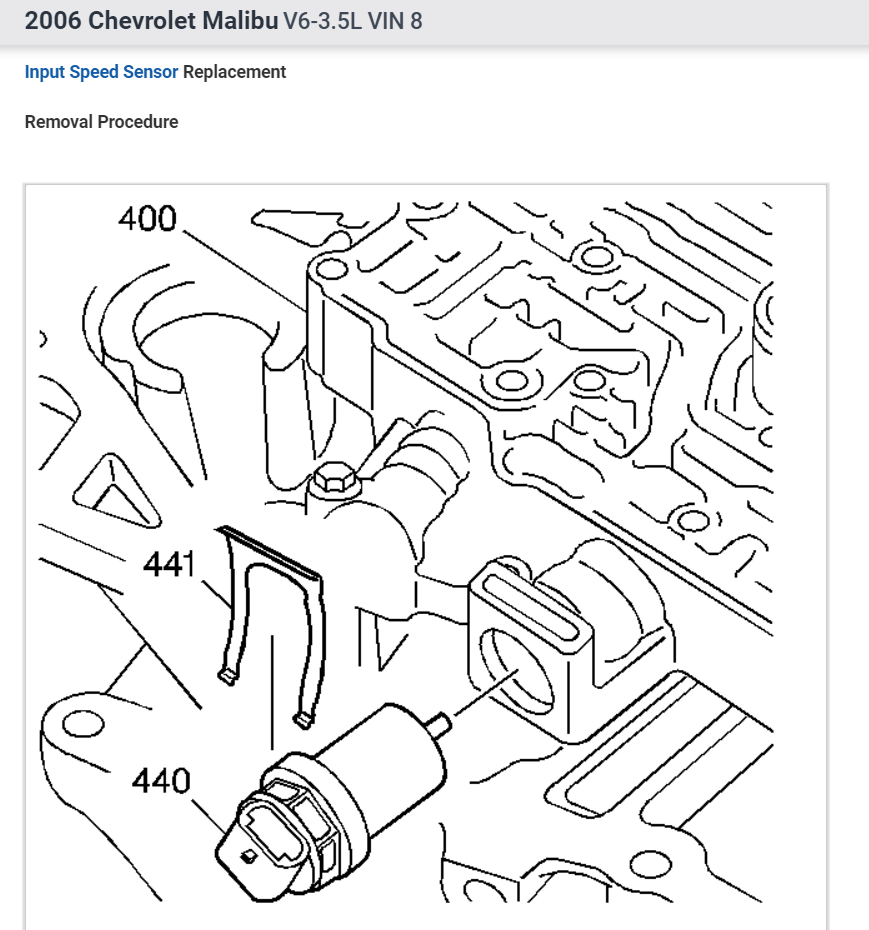 2006 Chevrolet Malibu V6-3.5L VIN 8

Input Speed Sensor Replacement

Removal Procedure

400

441

440