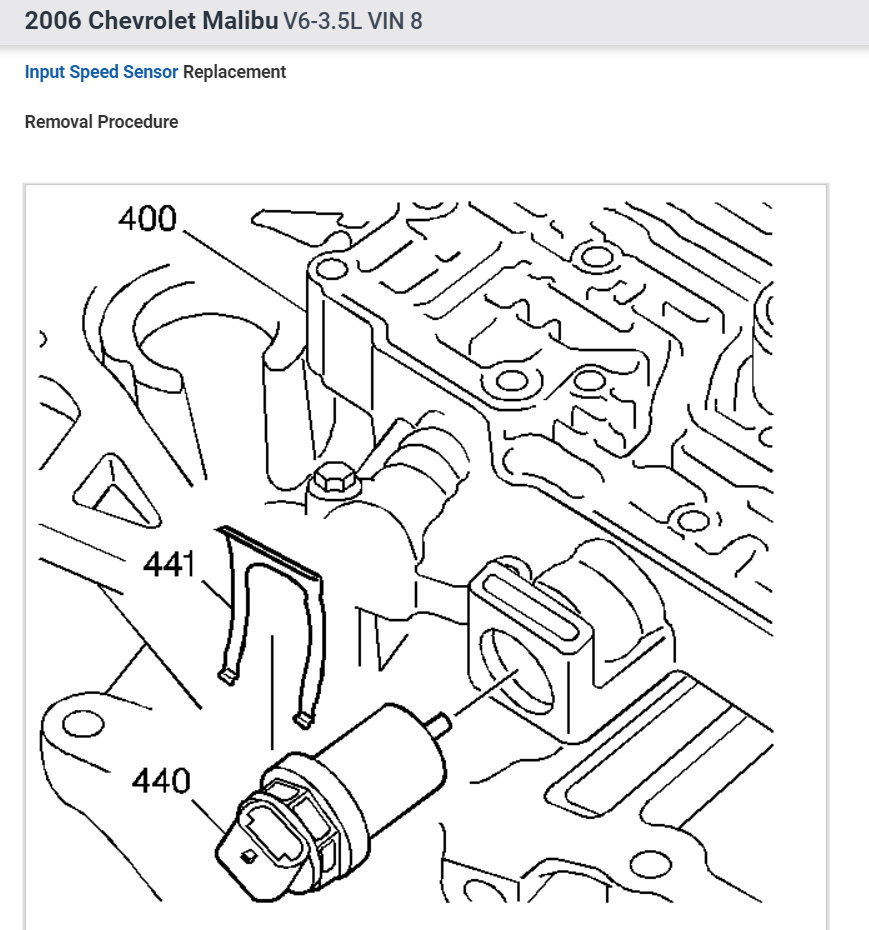 2006 Chevrolet Malibu V6-3.5L VIN 8

Input Speed Sensor Replacement

Removal Procedure

400

441

440