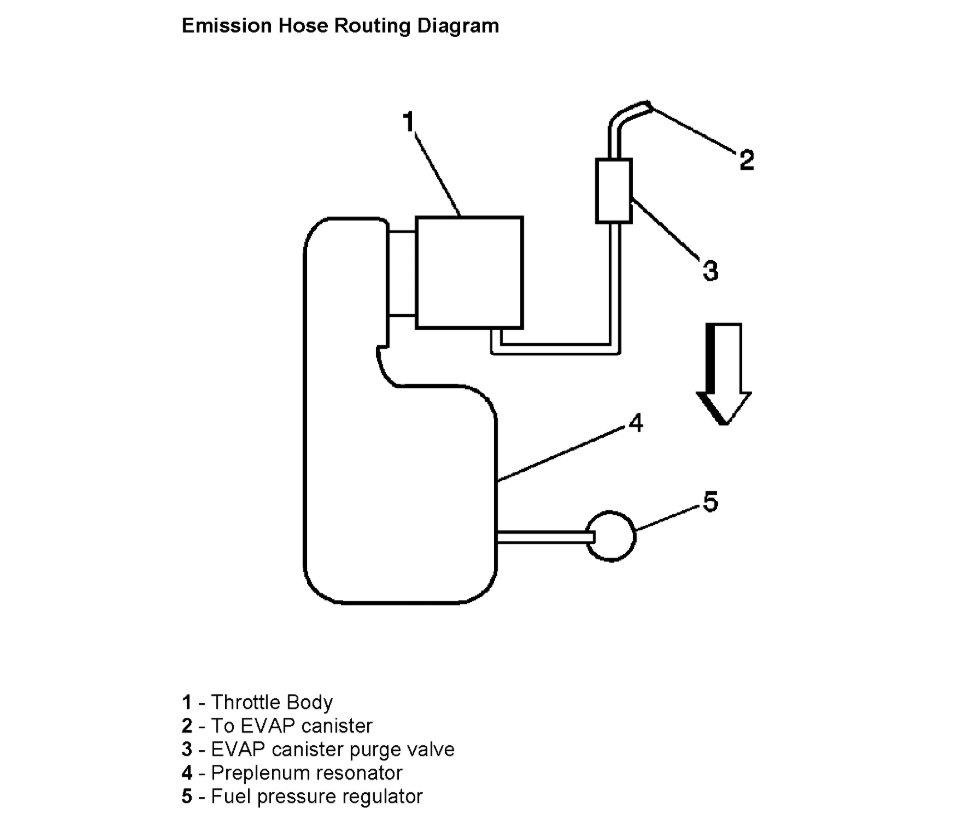 Emission Hose Routing Diagram

1

2

3

4

5

1 - Throttle Body
2 - To EVAP canister
3 - EVAP canister purge valve
4 - Preplenum resonator
5 - Fuel pressure regulator