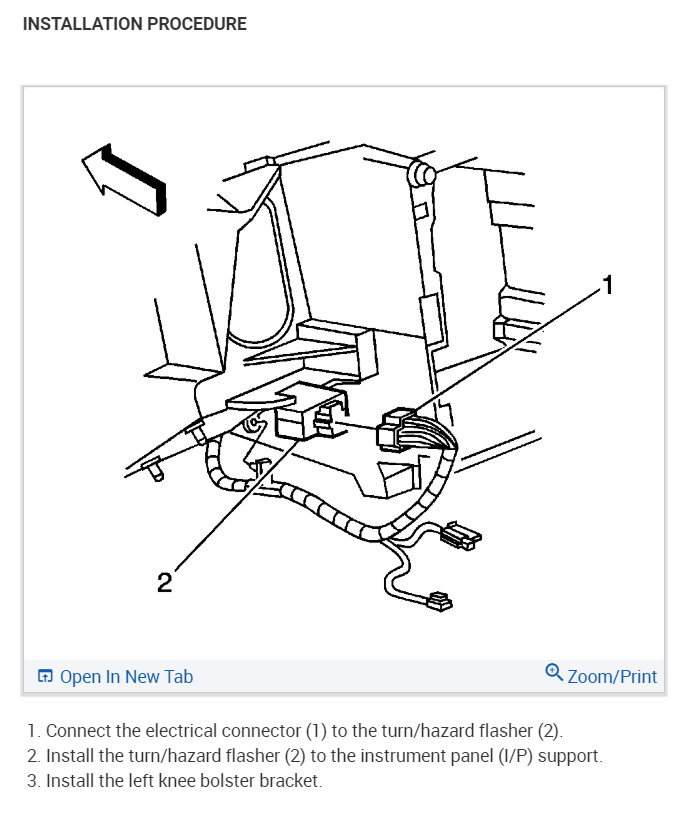 INSTALLATION PROCEDURE

1

2

Open In New Tab

Zoom/Print

1. Connect the electrical connector (1) to the turn/hazard flasher (2).
2. Install the turn/hazard flasher (2) to the instrument panel (I/P) support.
3. Install the left knee bolster bracket.