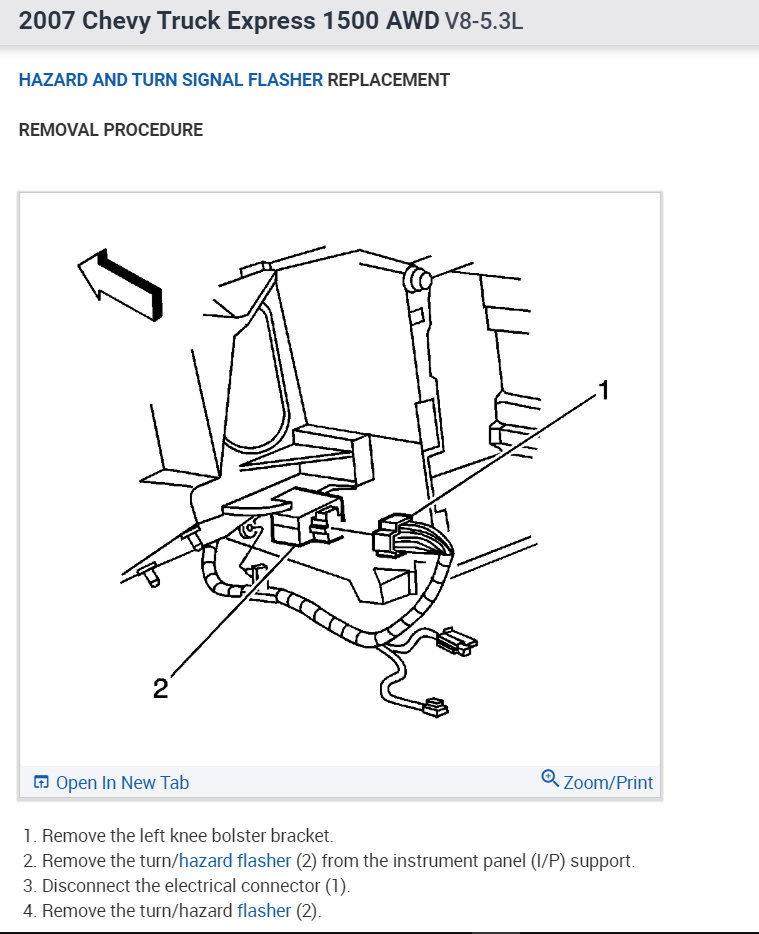 2007 Chevy Truck Express 1500 AWD V8-5.3L

HAZARD AND TURN SIGNAL FLASHER REPLACEMENT

REMOVAL PROCEDURE

1

2

Open In New Tab

Zoom/Print

1. Remove the left knee bolster bracket.
2. Remove the turn/hazard flasher (2) from the instrument panel (I/P) support.
3. Disconnect the electrical connector (1).
4. Remove the turn/hazard flasher (2).