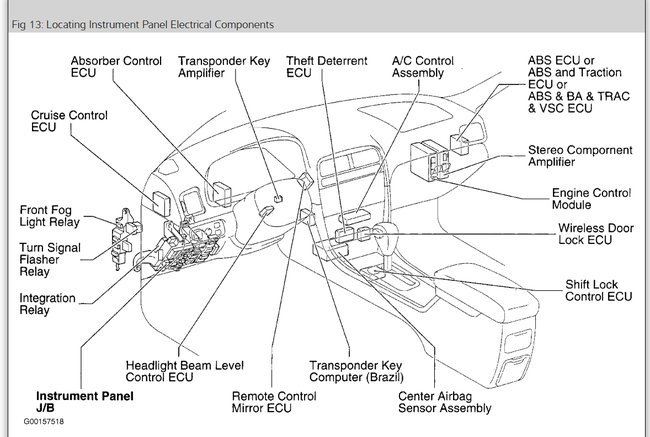 Fig 13: Locating Instrument Panel Electrical Components

Absorber Control ECU

Transponder Key Amplifier

Theft Deterrent ECU

A/C Control Assembly

ABS ECU or ABS and Traction ECU or ABS & BA & TRAC & VSC ECU

Cruise Control ECU

Stereo Compornent Amplifier

Engine Control Module

Front Fog Light Relay

Wireless Door Lock ECU

Turn Signal Flasher Relay

Shift Lock Control ECU

Integration Relay

Headlight Beam Level Control ECU

Transponder Key Computer (Brazil)

Instrument Panel J/B

Remote Control Mirror ECU

Center Airbag Sensor Assembly

G00157518