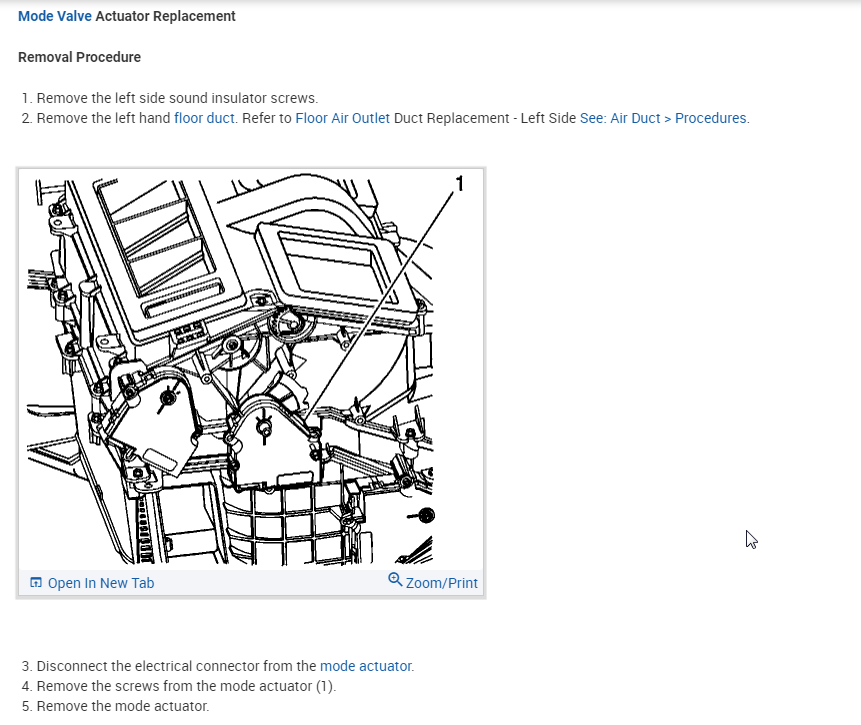 Mode Valve Actuator Replacement

Removal Procedure

1. Remove the left side sound insulator screws.
2. Remove the left hand floor duct. Refer to Floor Air Outlet Duct Replacement - Left Side See: Air Duct > Procedures.

1

Open In New Tab

Zoom/Print

3. Disconnect the electrical connector from the mode actuator.
4. Remove the screws from the mode actuator (1).
5. Remove the mode actuator.