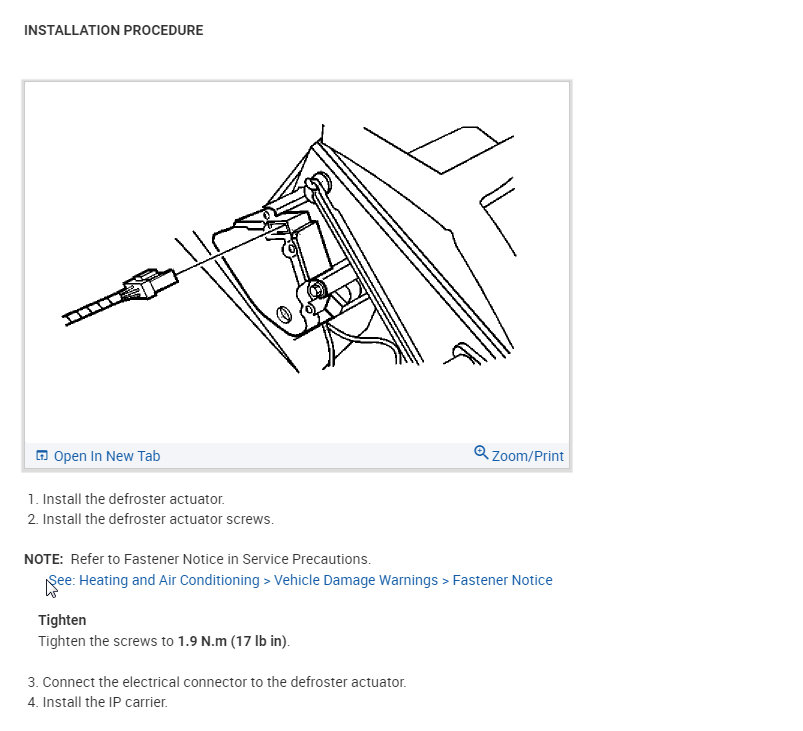 INSTALLATION PROCEDURE

Open In New Tab

Zoom/Print

1. Install the defroster actuator.
2. Install the defroster actuator screws.

NOTE: Refer to Fastener Notice in Service Precautions.
See: Heating and Air Conditioning > Vehicle Damage Warnings > Fastener Notice

Tighten
Tighten the screws to 1.9 N.m (17 lb in).

3. Connect the electrical connector to the defroster actuator.
4. Install the IP carrier.