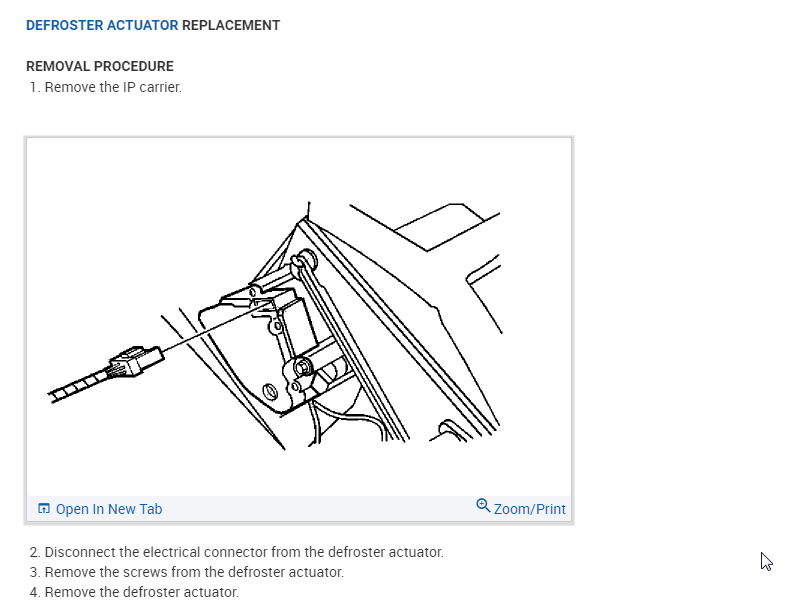 DEFROSTER ACTUATOR REPLACEMENT

REMOVAL PROCEDURE

1. Remove the IP carrier.

Open In New Tab

Zoom/Print

2. Disconnect the electrical connector from the defroster actuator.
3. Remove the screws from the defroster actuator.
4. Remove the defroster actuator.