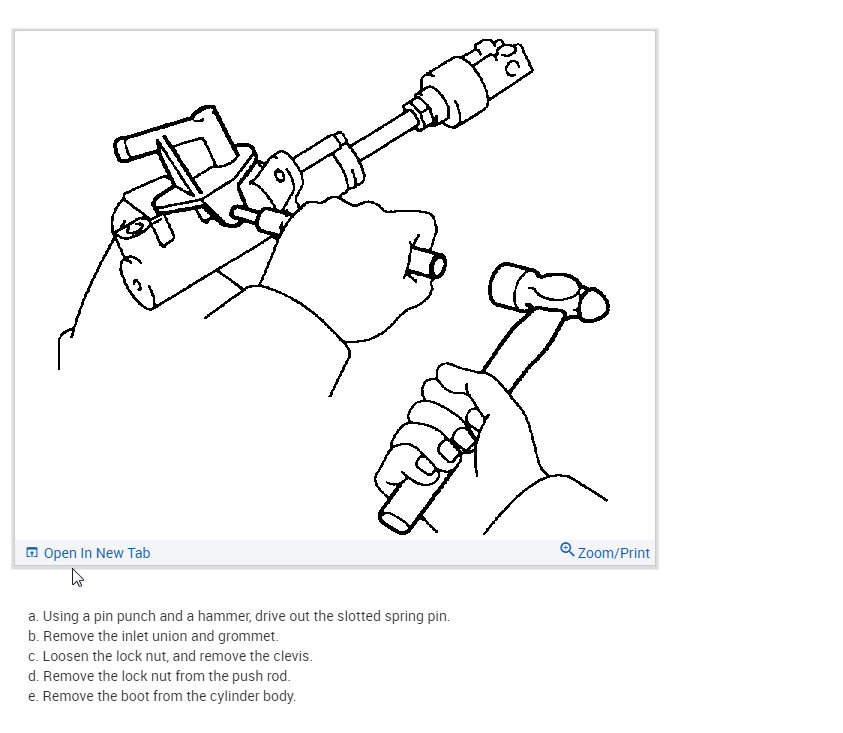 Open In New Tab

Zoom/Print

a. Using a pin punch and a hammer, drive out the slotted spring pin.
b. Remove the inlet union and grommet.
c. Loosen the lock nut, and remove the clevis.
d. Remove the lock nut from the push rod.
e. Remove the boot from the cylinder body.