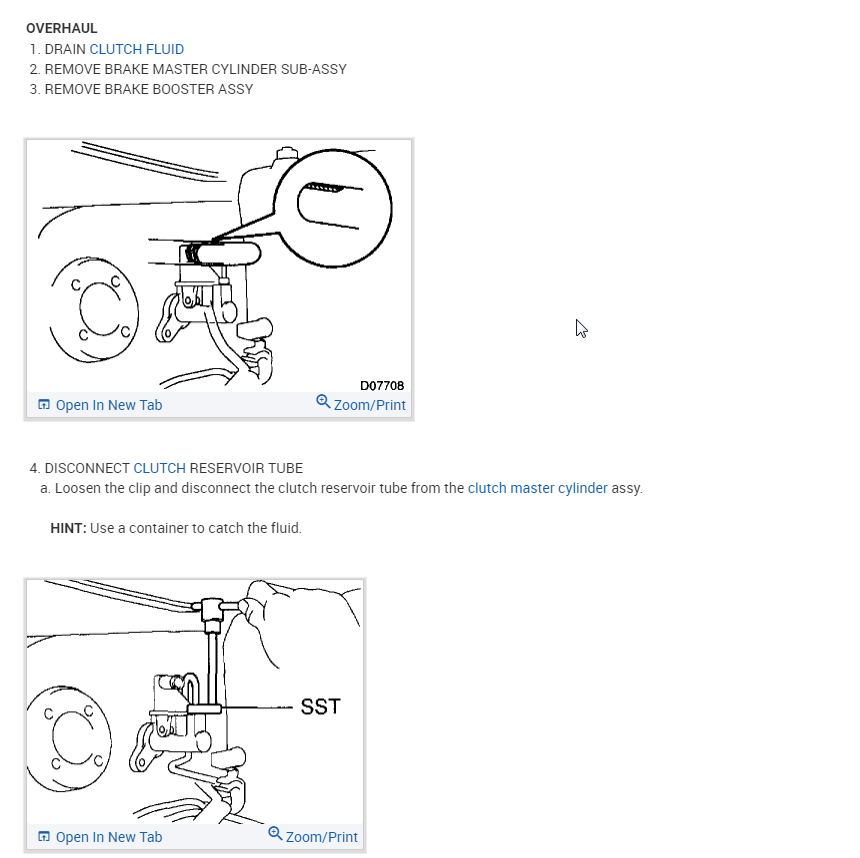 OVERHAUL
1. DRAIN CLUTCH FLUID
2. REMOVE BRAKE MASTER CYLINDER SUB-ASSY
3. REMOVE BRAKE BOOSTER ASSY

D07708
Open In New Tab
Zoom/Print

4. DISCONNECT CLUTCH RESERVOIR TUBE
a. Loosen the clip and disconnect the clutch reservoir tube from the clutch master cylinder assy.

HINT: Use a container to catch the fluid.

SST
Open In New Tab
Zoom/Print