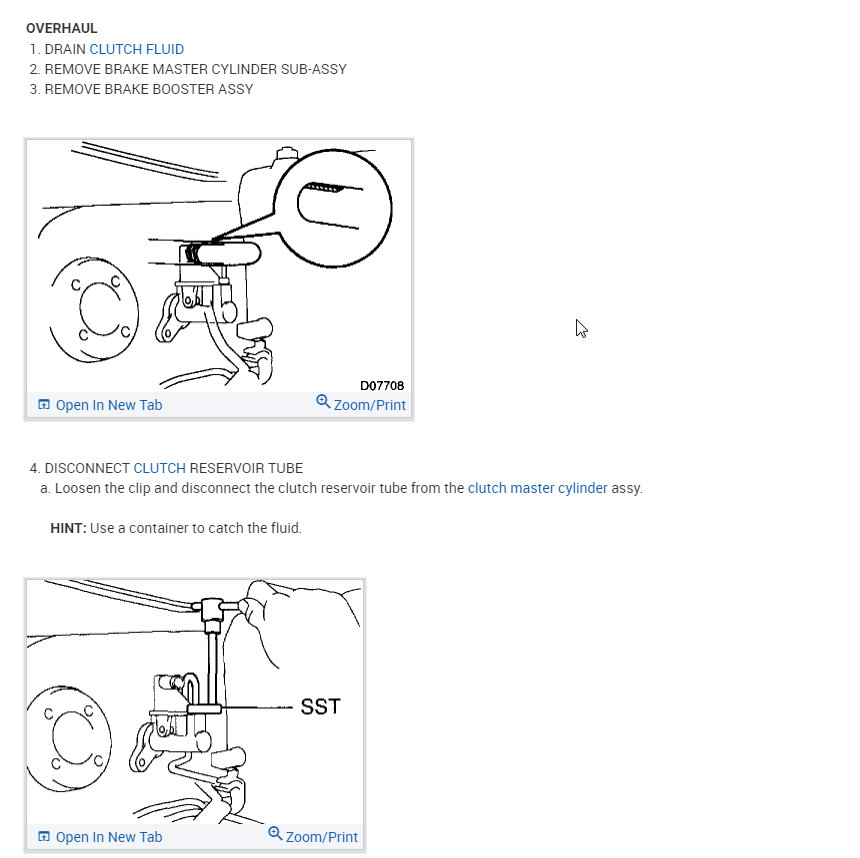 OVERHAUL
1. DRAIN CLUTCH FLUID
2. REMOVE BRAKE MASTER CYLINDER SUB-ASSY
3. REMOVE BRAKE BOOSTER ASSY

D07708
Open In New Tab
Zoom/Print

4. DISCONNECT CLUTCH RESERVOIR TUBE
a. Loosen the clip and disconnect the clutch reservoir tube from the clutch master cylinder assy.

HINT: Use a container to catch the fluid.

SST
Open In New Tab
Zoom/Print