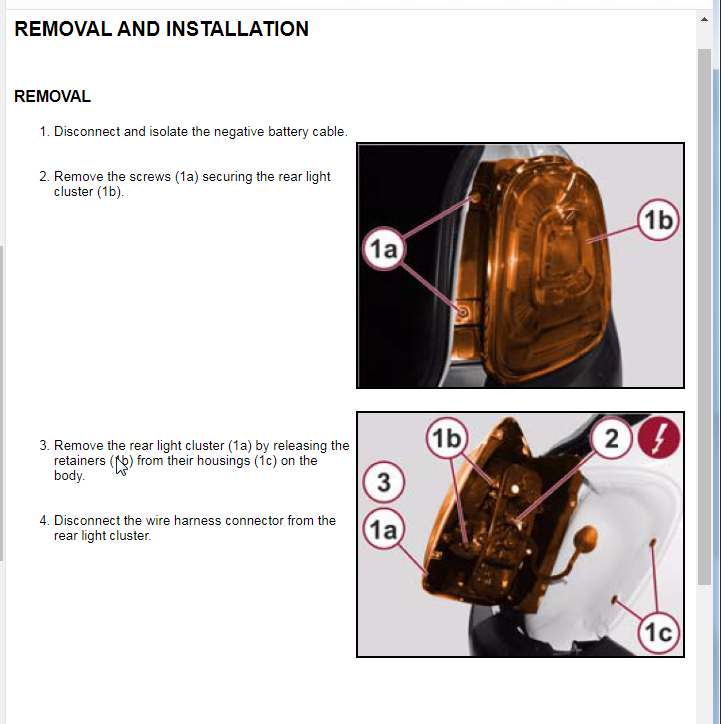 REMOVAL AND INSTALLATION

REMOVAL

1. Disconnect and isolate the negative battery cable.

2. Remove the screws (1a) securing the rear light cluster (1b).

1a

1b

3. Remove the rear light cluster (1a) by releasing the retainers (1b) from their housings (1c) on the body.

4. Disconnect the wire harness connector from the rear light cluster.

1b

2

3

1a

1c