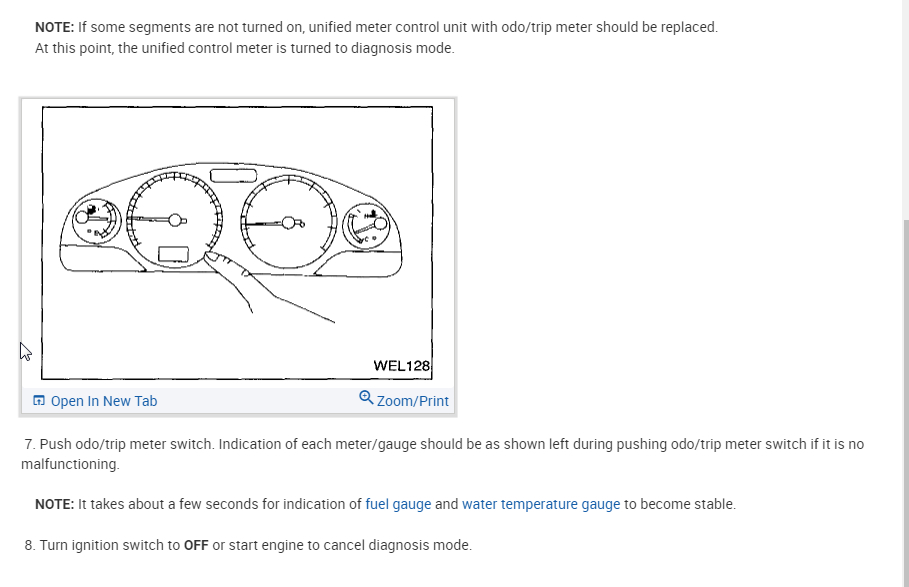 NOTE: If some segments are not turned on, unified meter control unit with odo/trip meter should be replaced.
At this point, the unified control meter is turned to diagnosis mode.

WEL128

Open In New Tab
Zoom/Print

7. Push odo/trip meter switch. Indication of each meter/gauge should be as shown left during pushing odo/trip meter switch if it is no malfunctioning.

NOTE: It takes about a few seconds for indication of fuel gauge and water temperature gauge to become stable.

8. Turn ignition switch to OFF or start engine to cancel diagnosis mode.