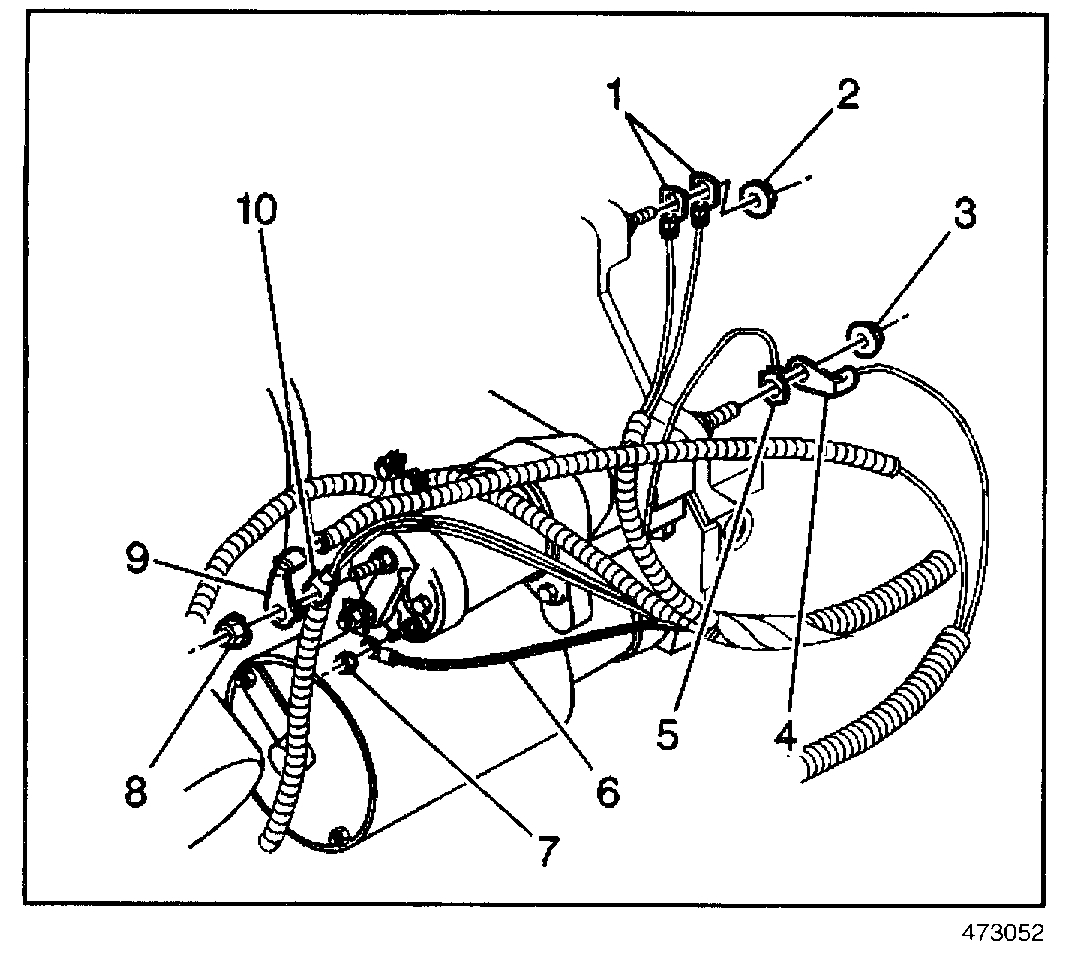 1
2
10
3
9
5
4
8
6
7
473052