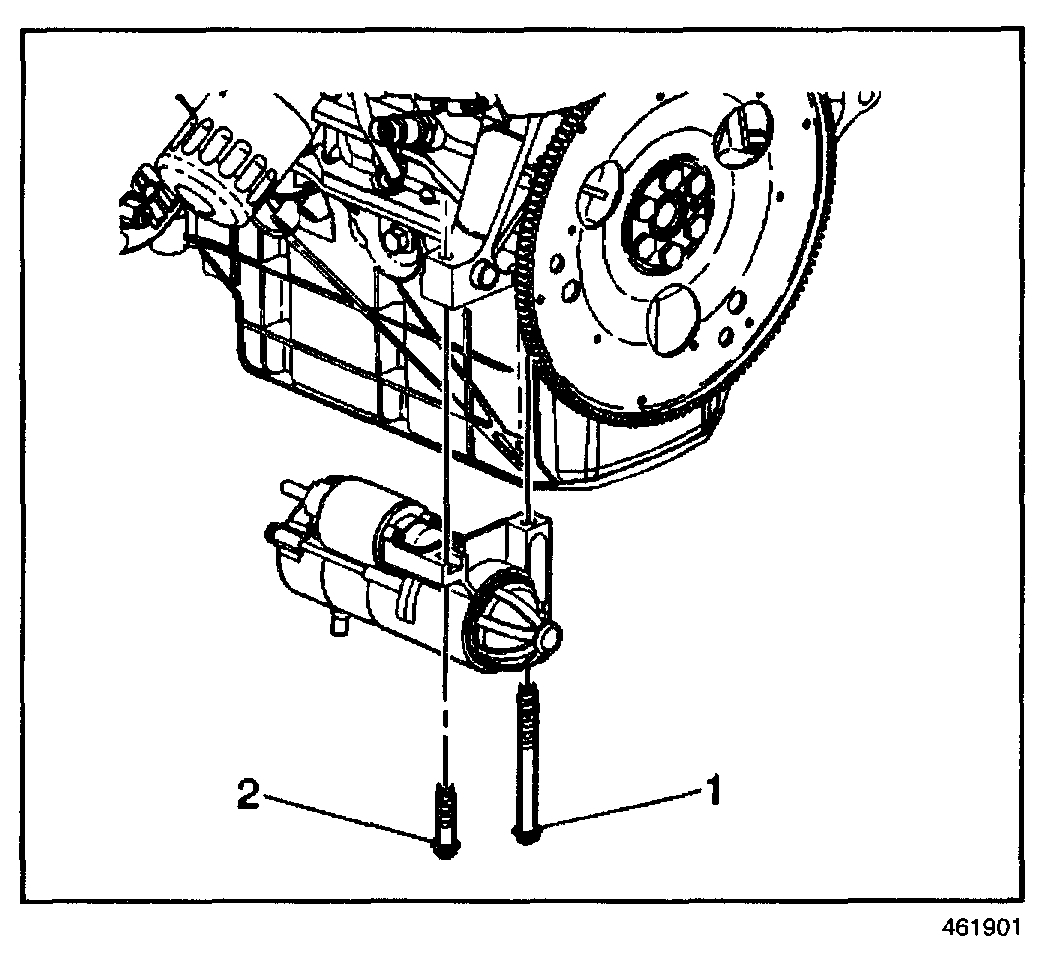 2
1
461901