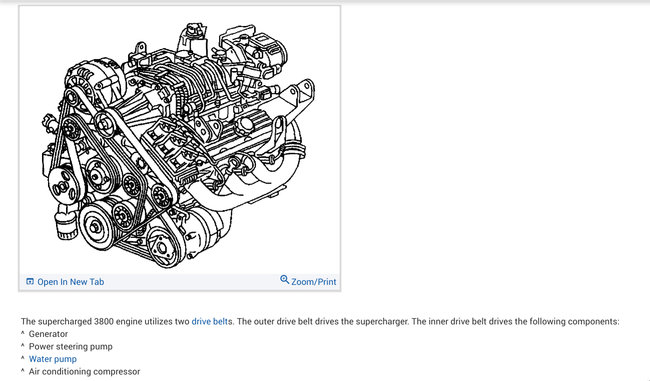 Open In New Tab
Zoom/Print

The supercharged 3800 engine utilizes two drive belts. The outer drive belt drives the supercharger. The inner drive belt drives the following components:
^ Generator
^ Power steering pump
^ Water pump
^ Air conditioning compressor