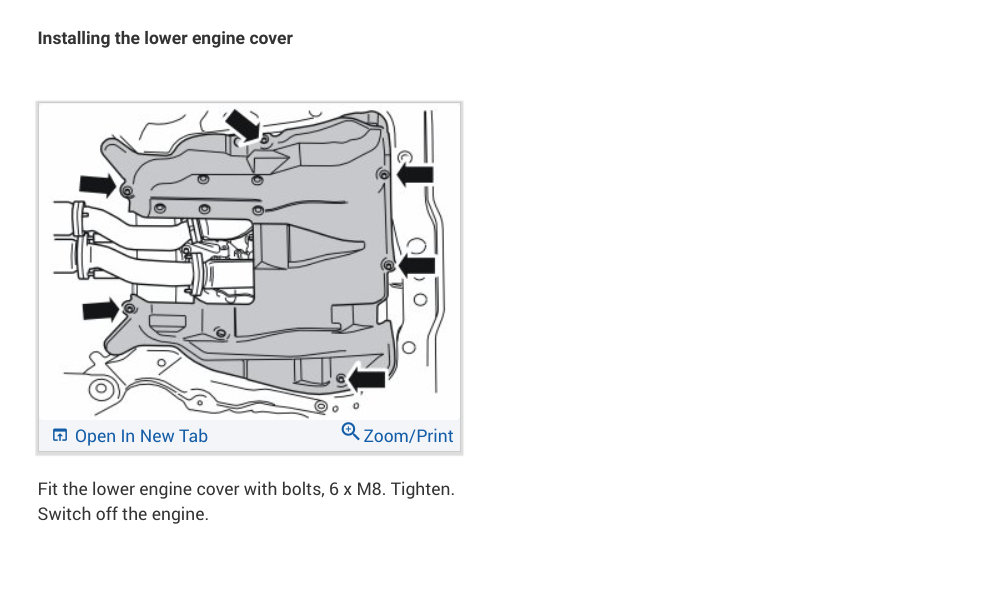 Installing the lower engine cover

Open In New Tab

Zoom/Print

Fit the lower engine cover with bolts, 6 x M8. Tighten. Switch off the engine.